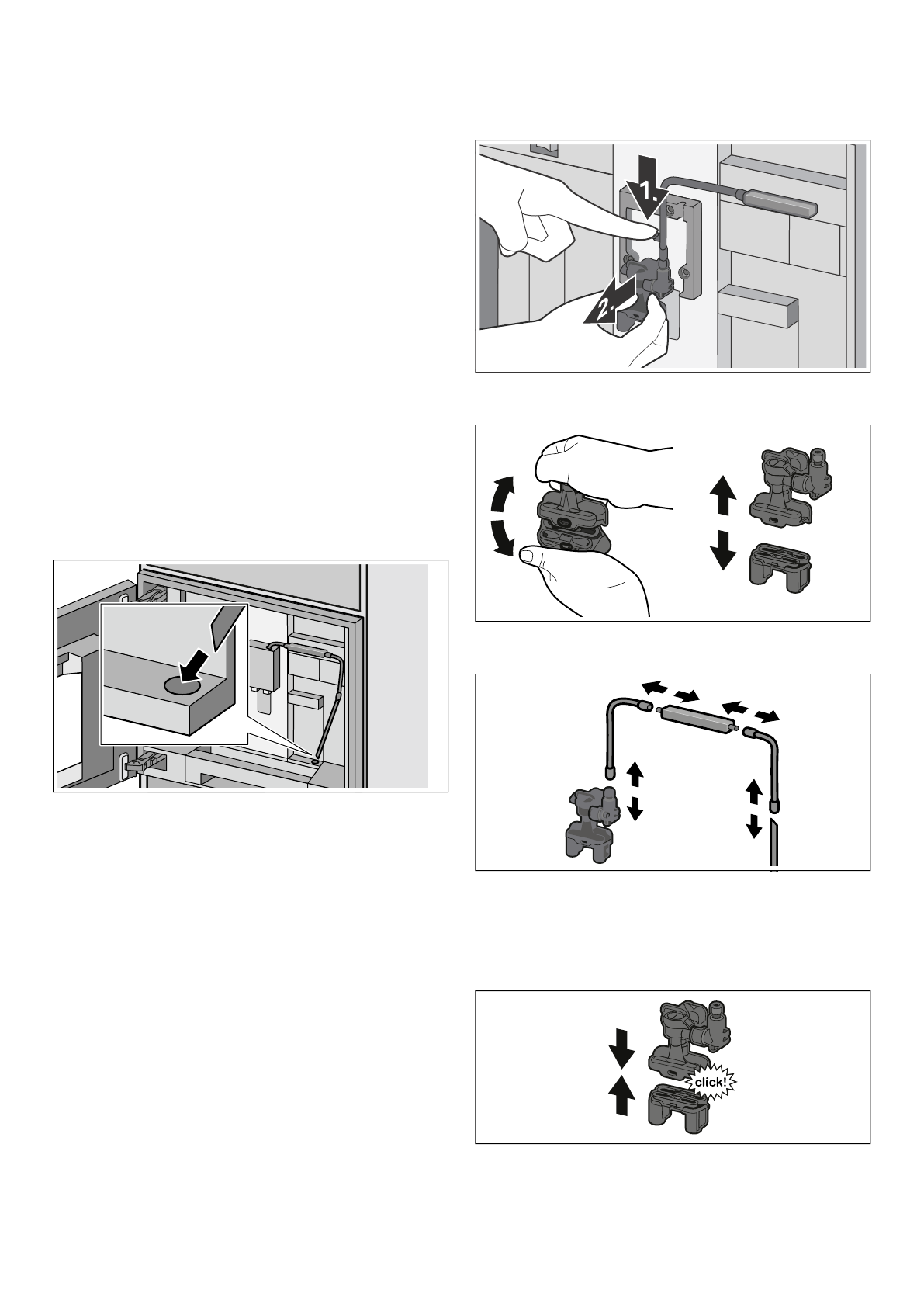 1.

2.

click!