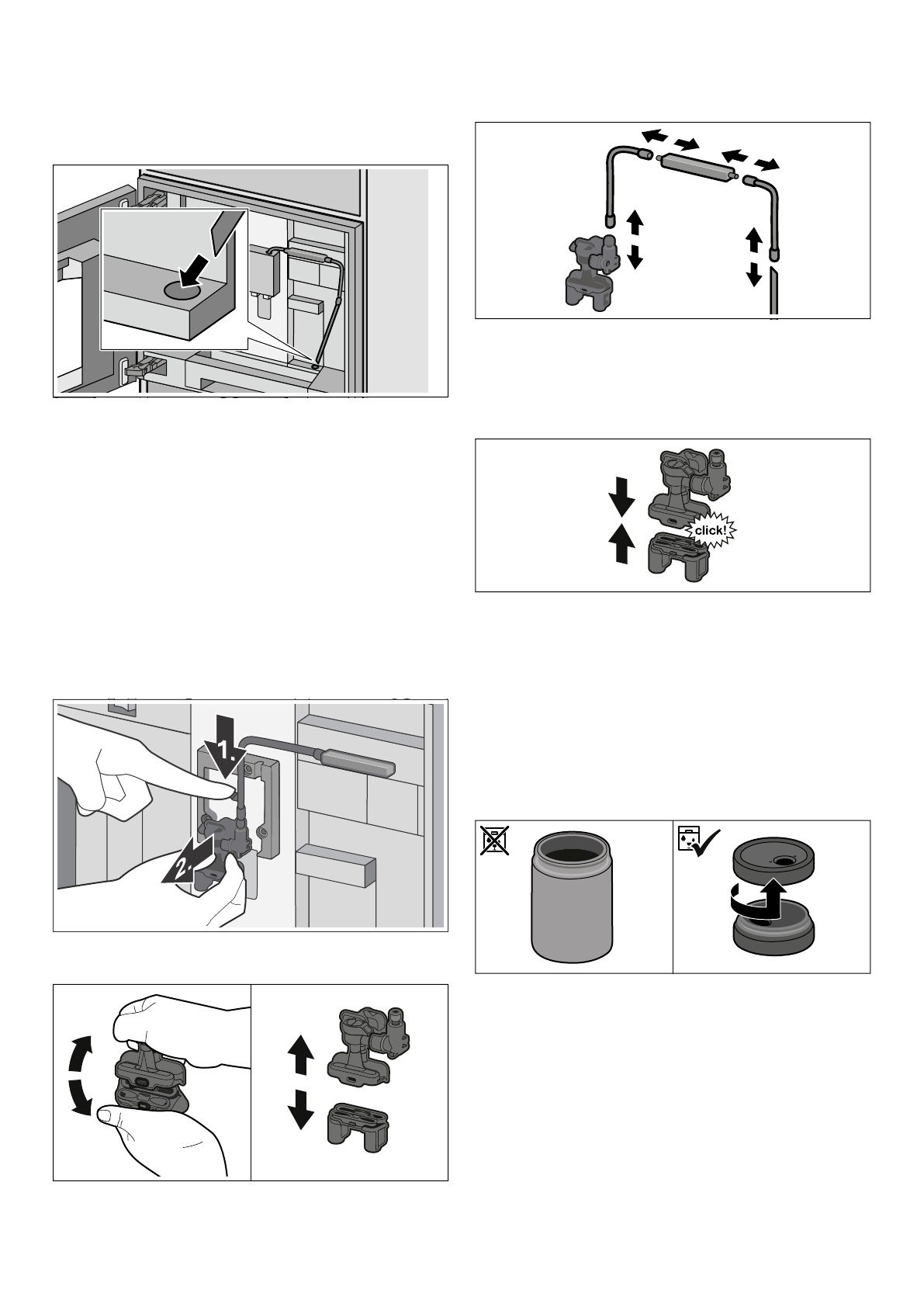 1.

2.

click!