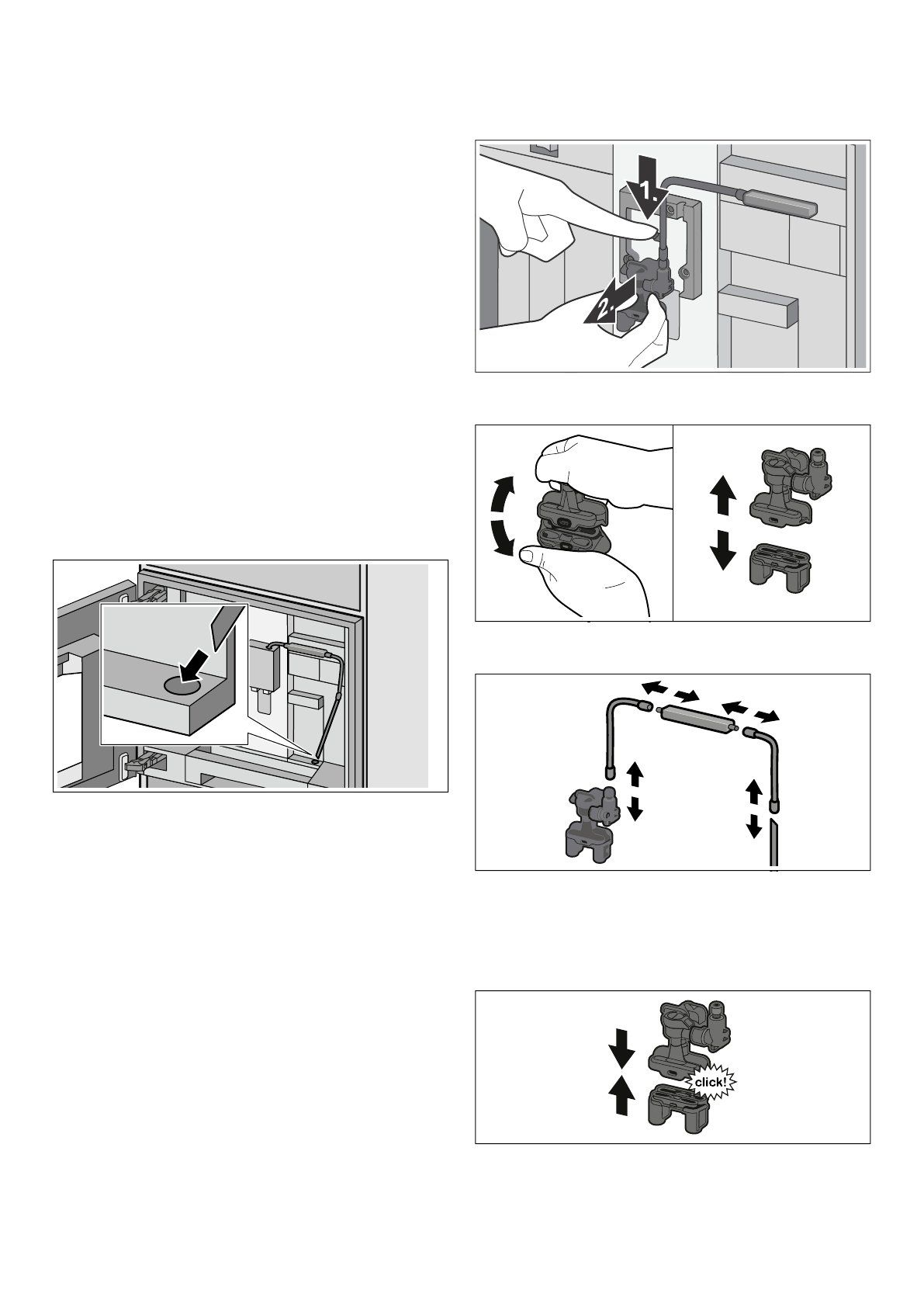 1.

2.

click!