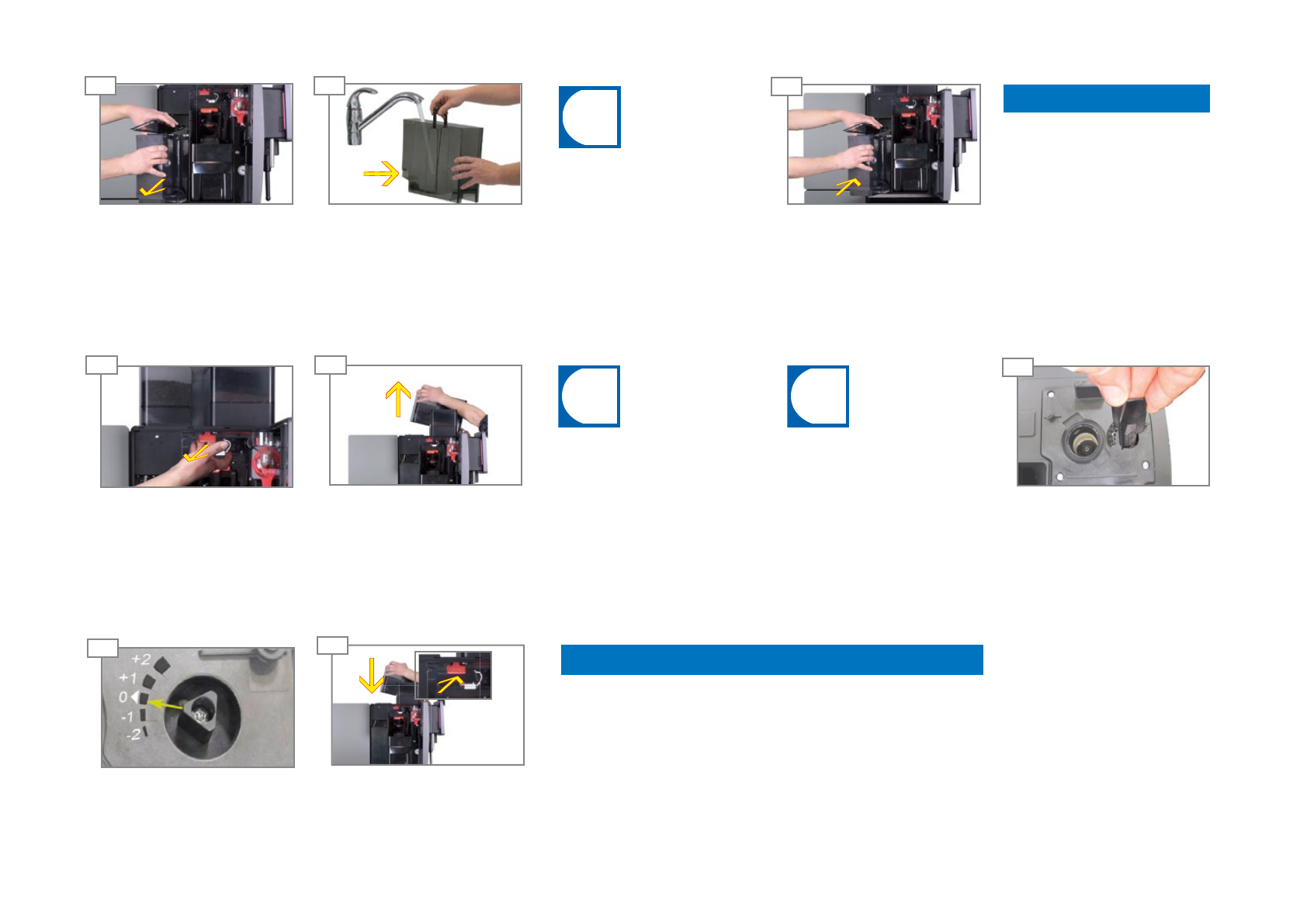 +2
+1
0
-1
-2