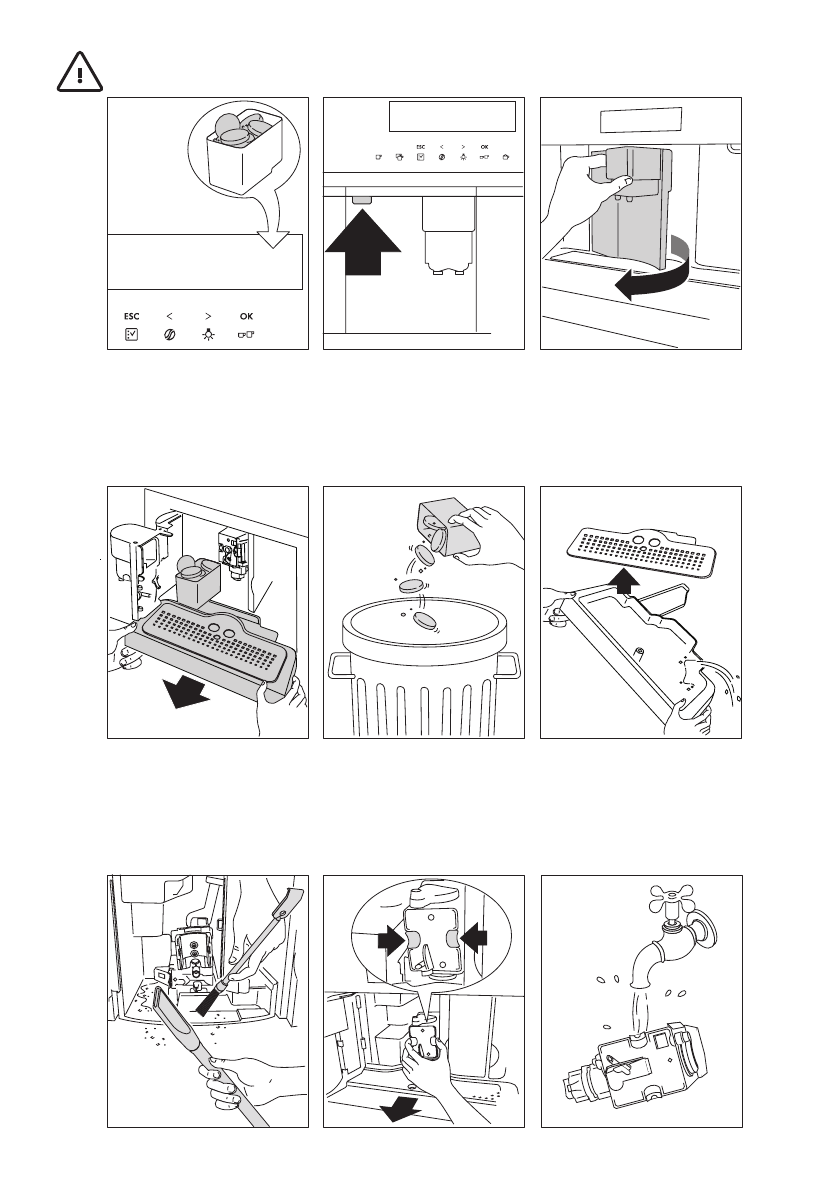 ESC < > OK

ESC < > OK