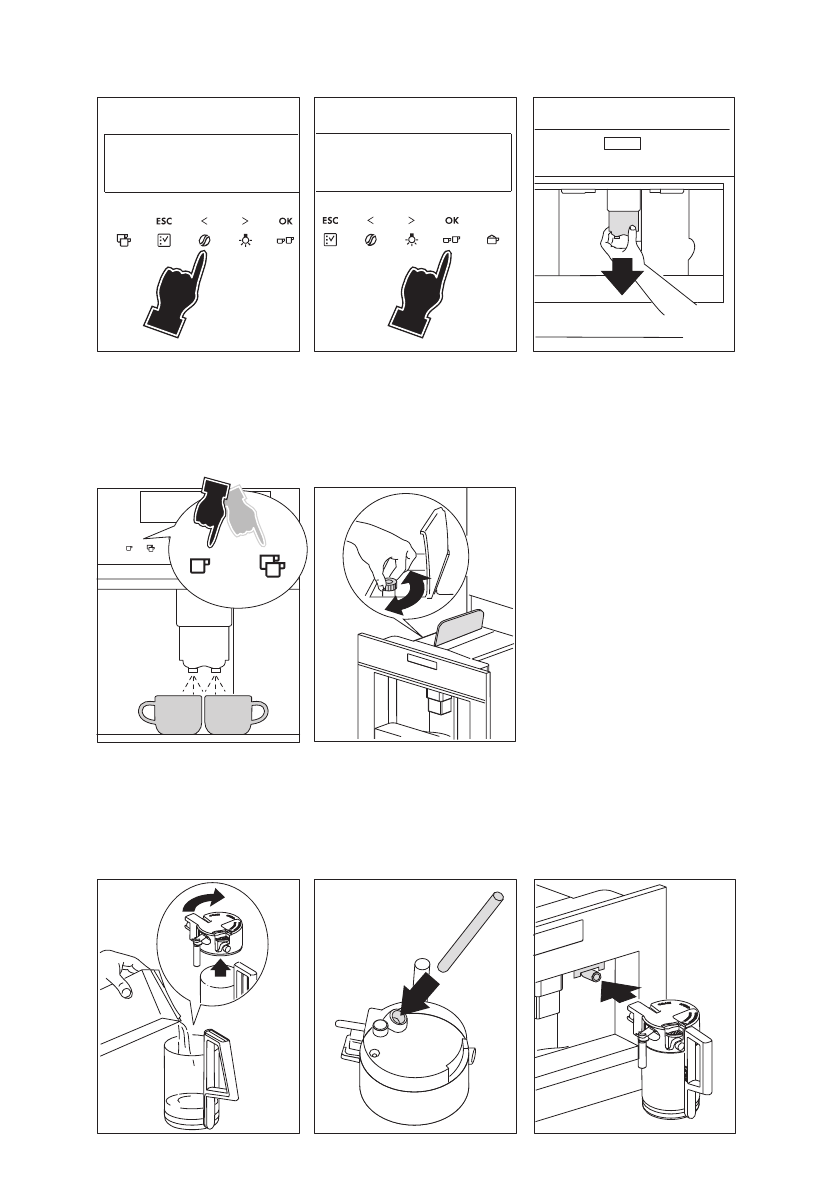 ESC < > OK

ESC < > OK