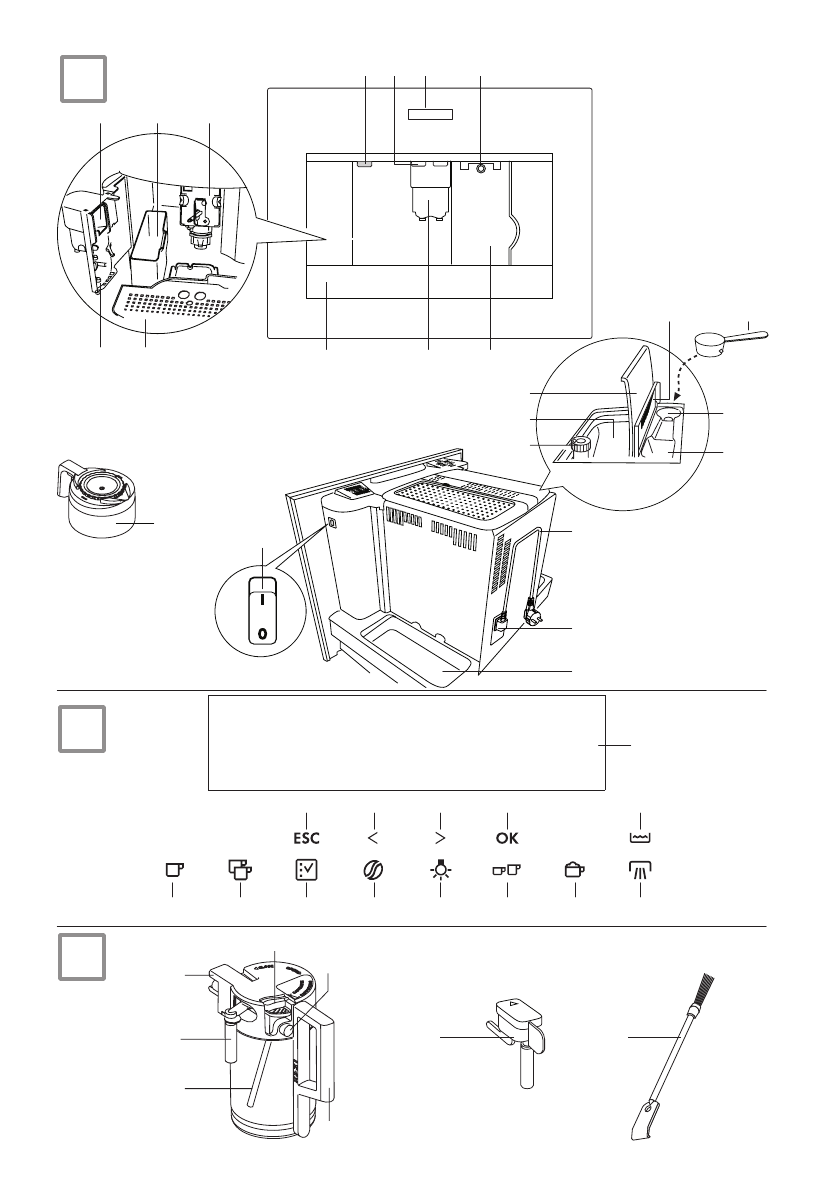 I
0

ESC
<
>
OK