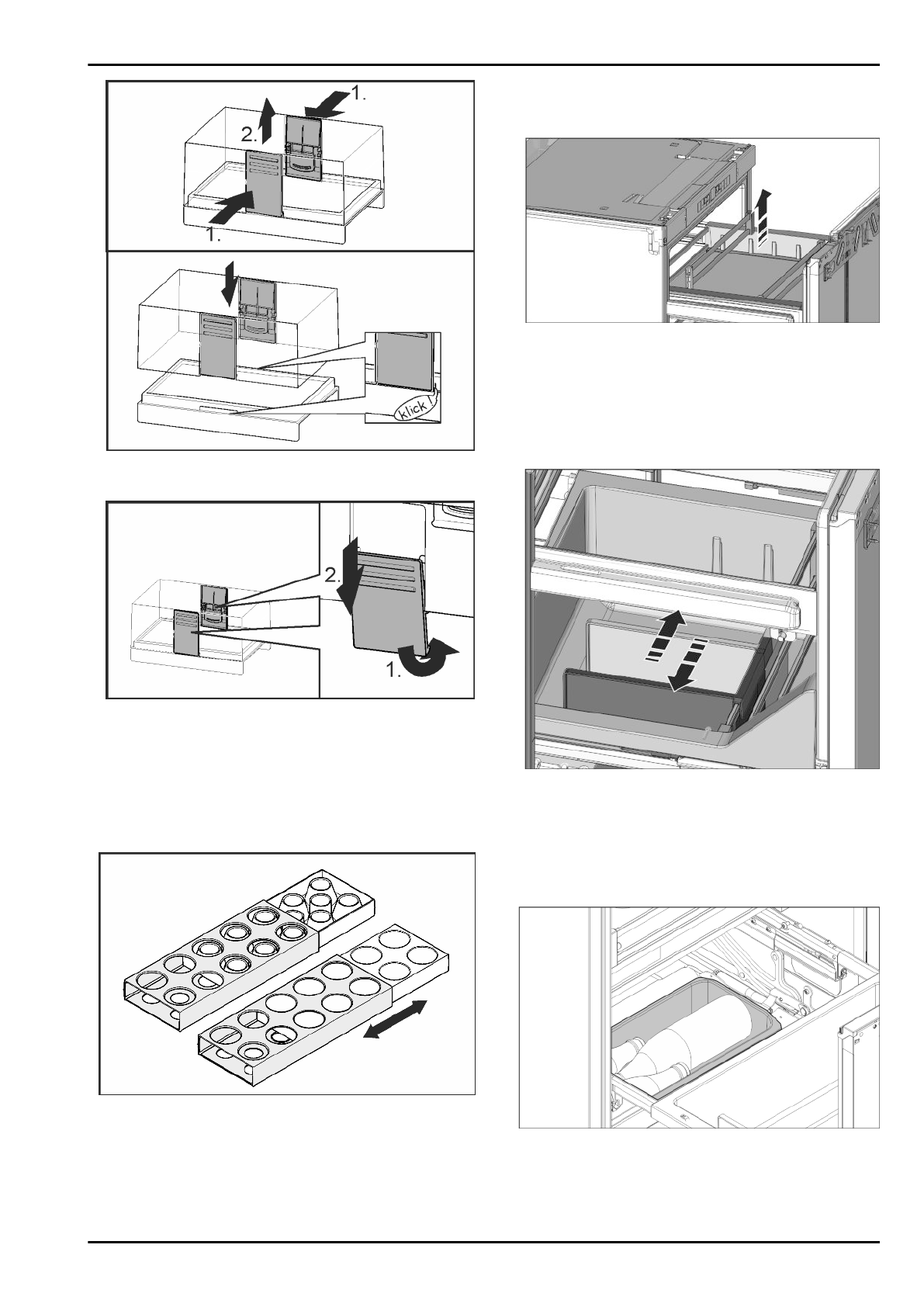 1.

2.

1.

klick

2.

1.