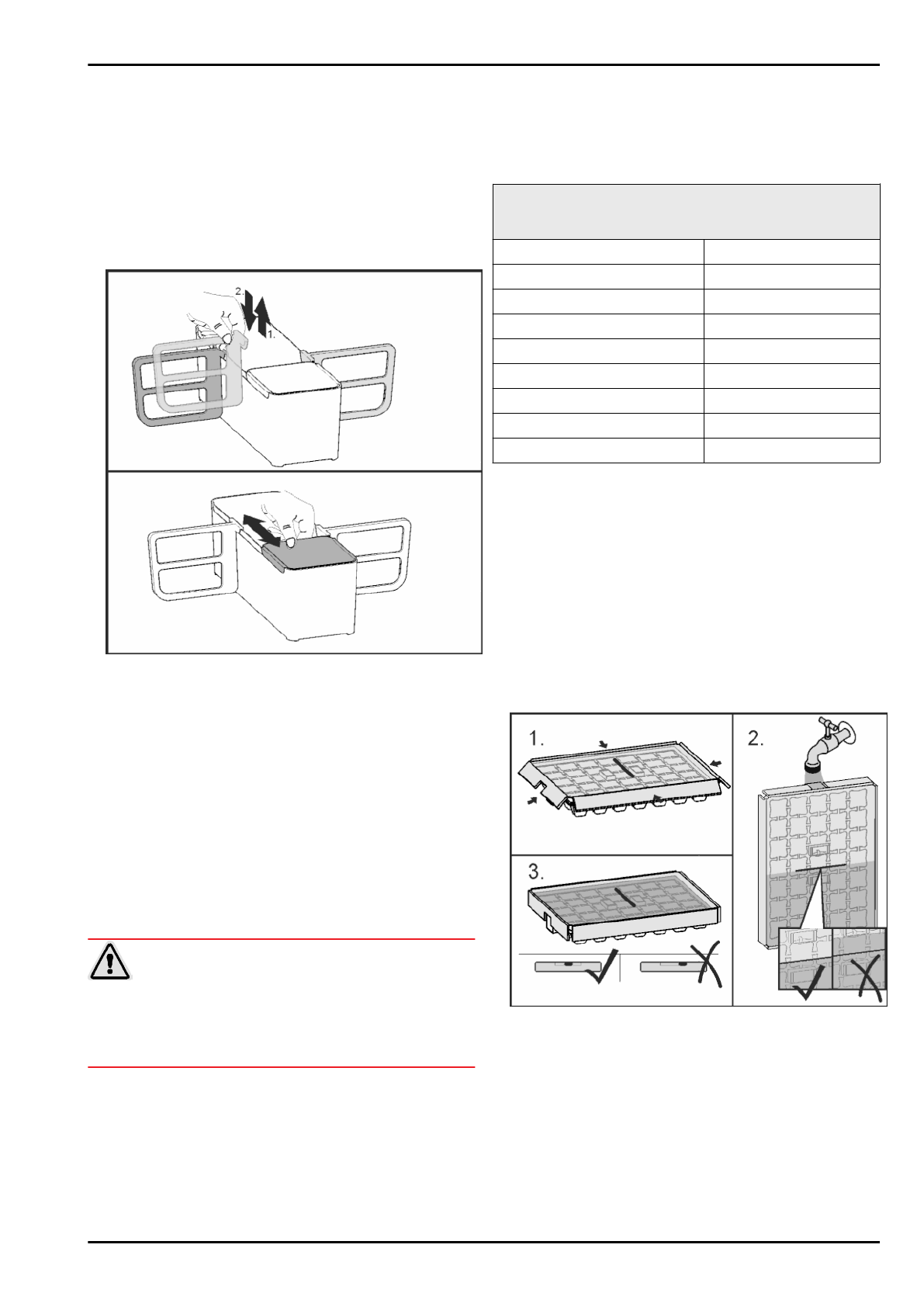 2.

1.

1.

2.

3.