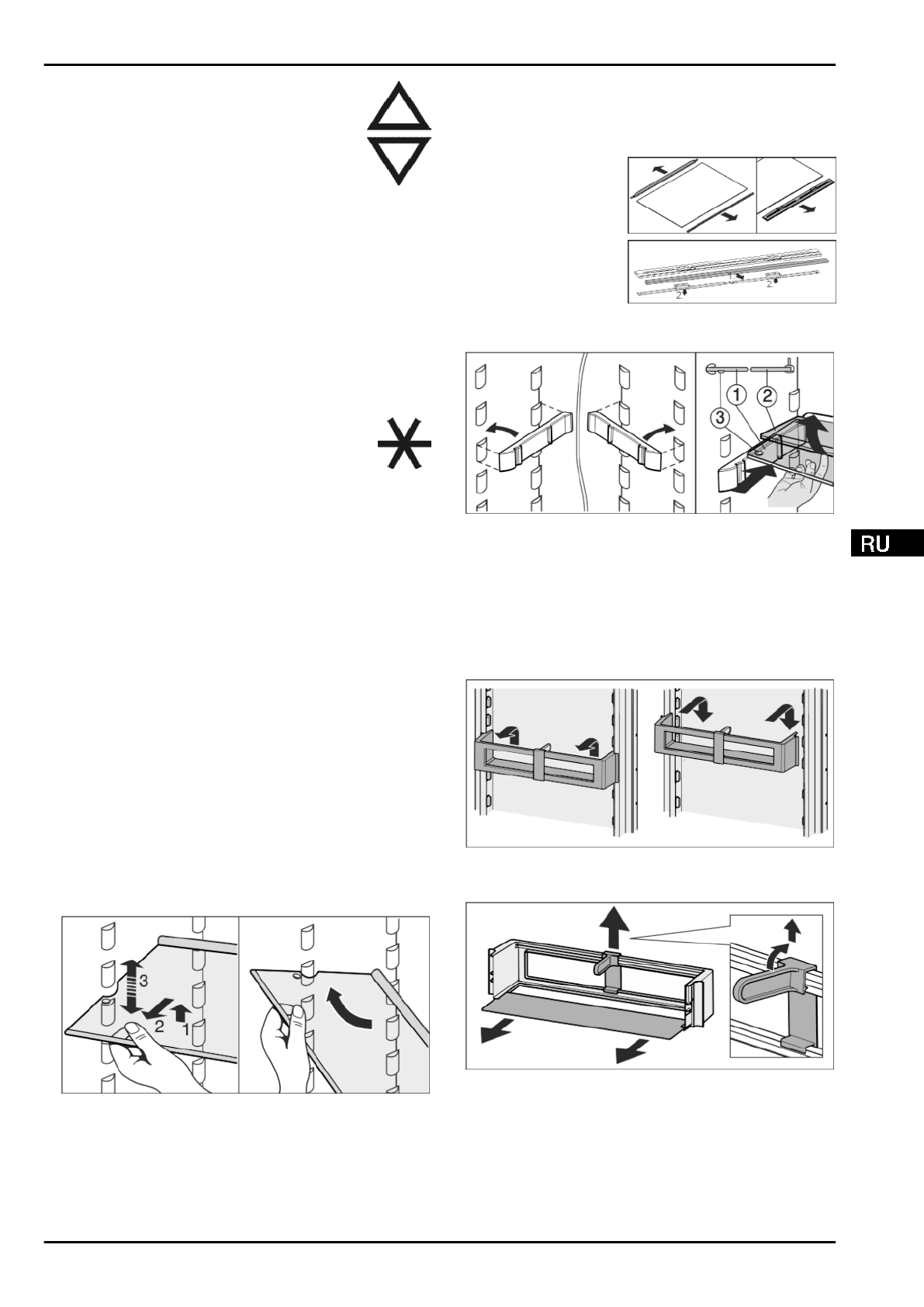 1
2
2
1
2
3
RU
3
2
1