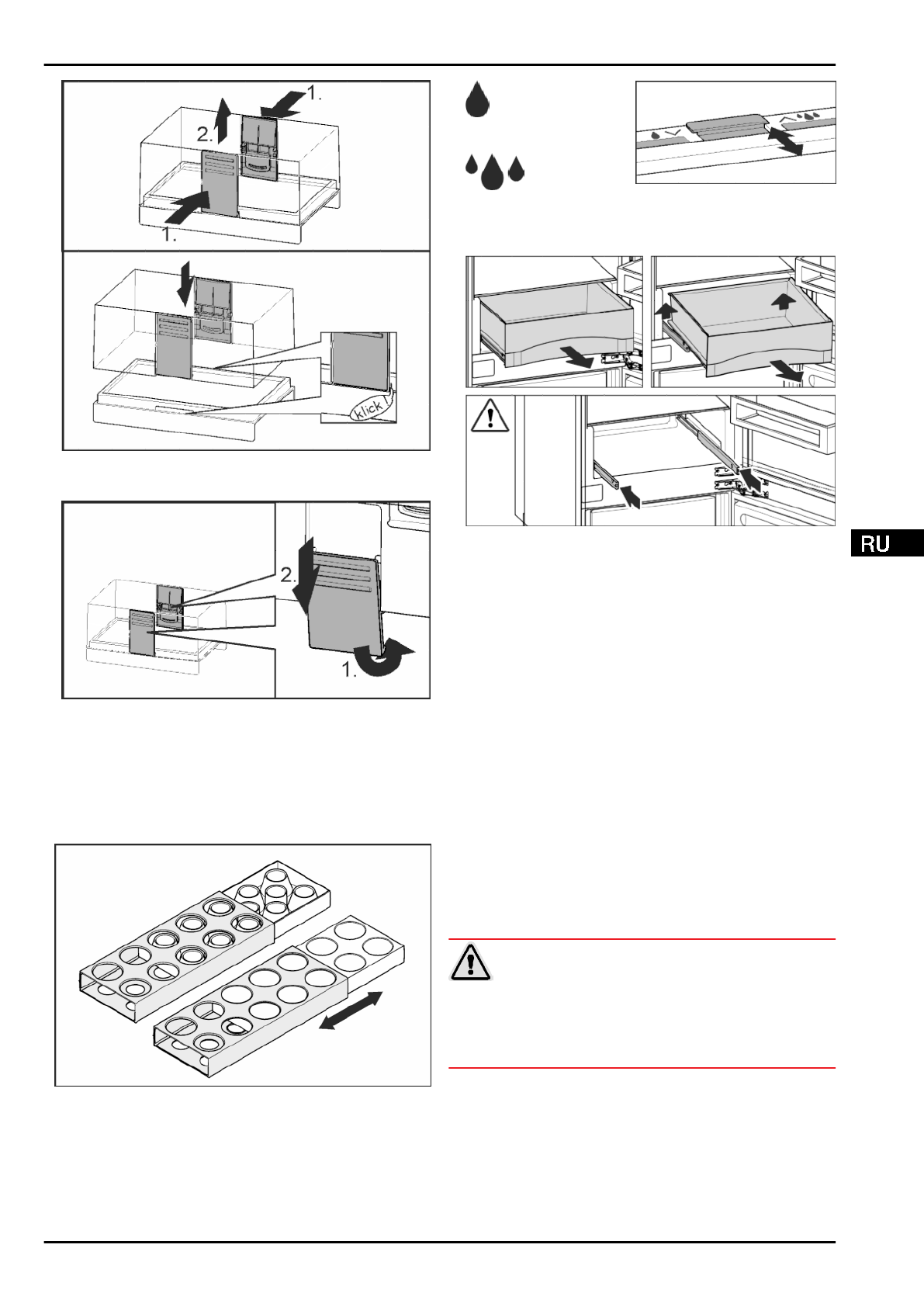 1.

2.

1.

klick !

2.

1.

RU