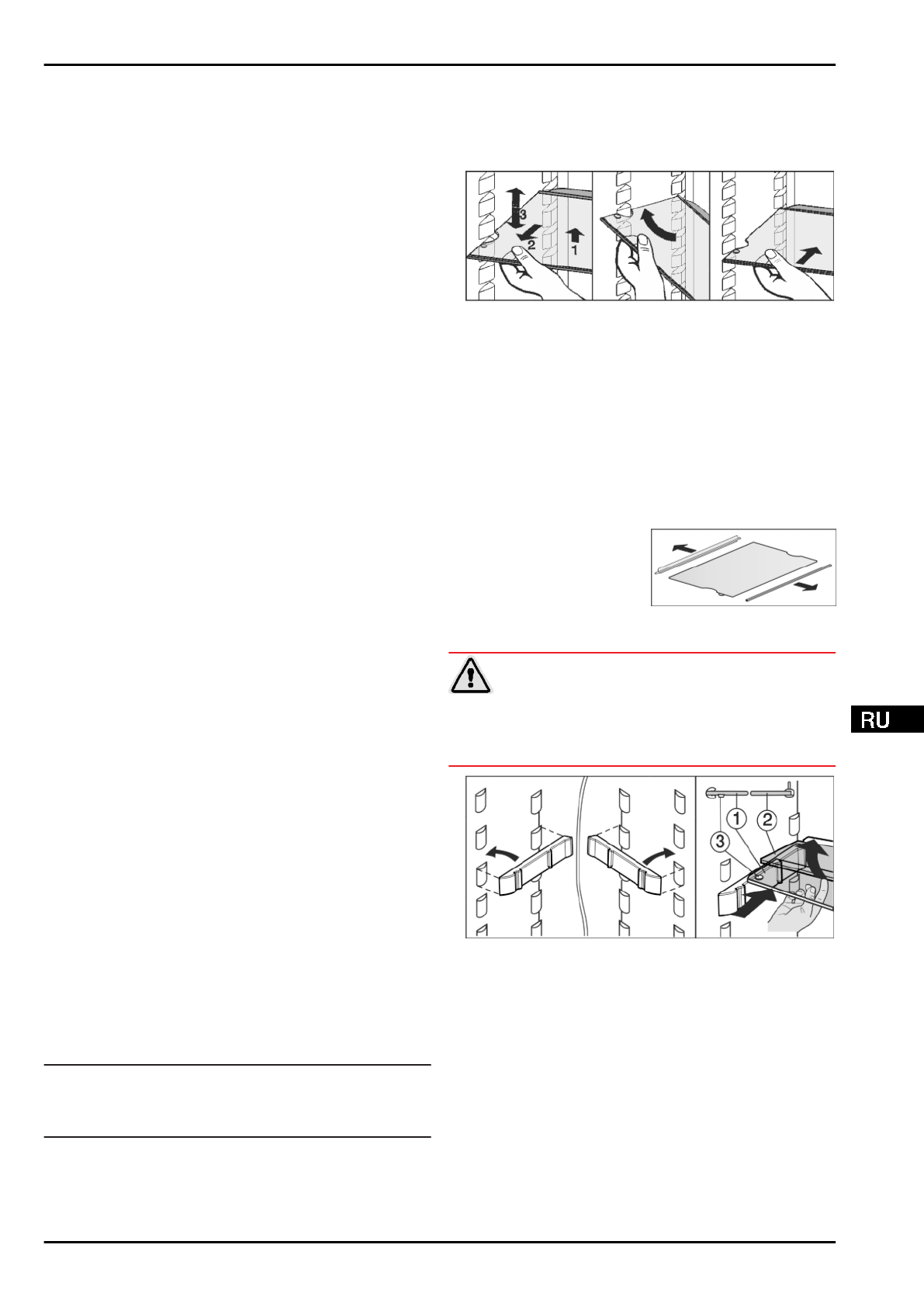 3
2
1

RU

1
2
3