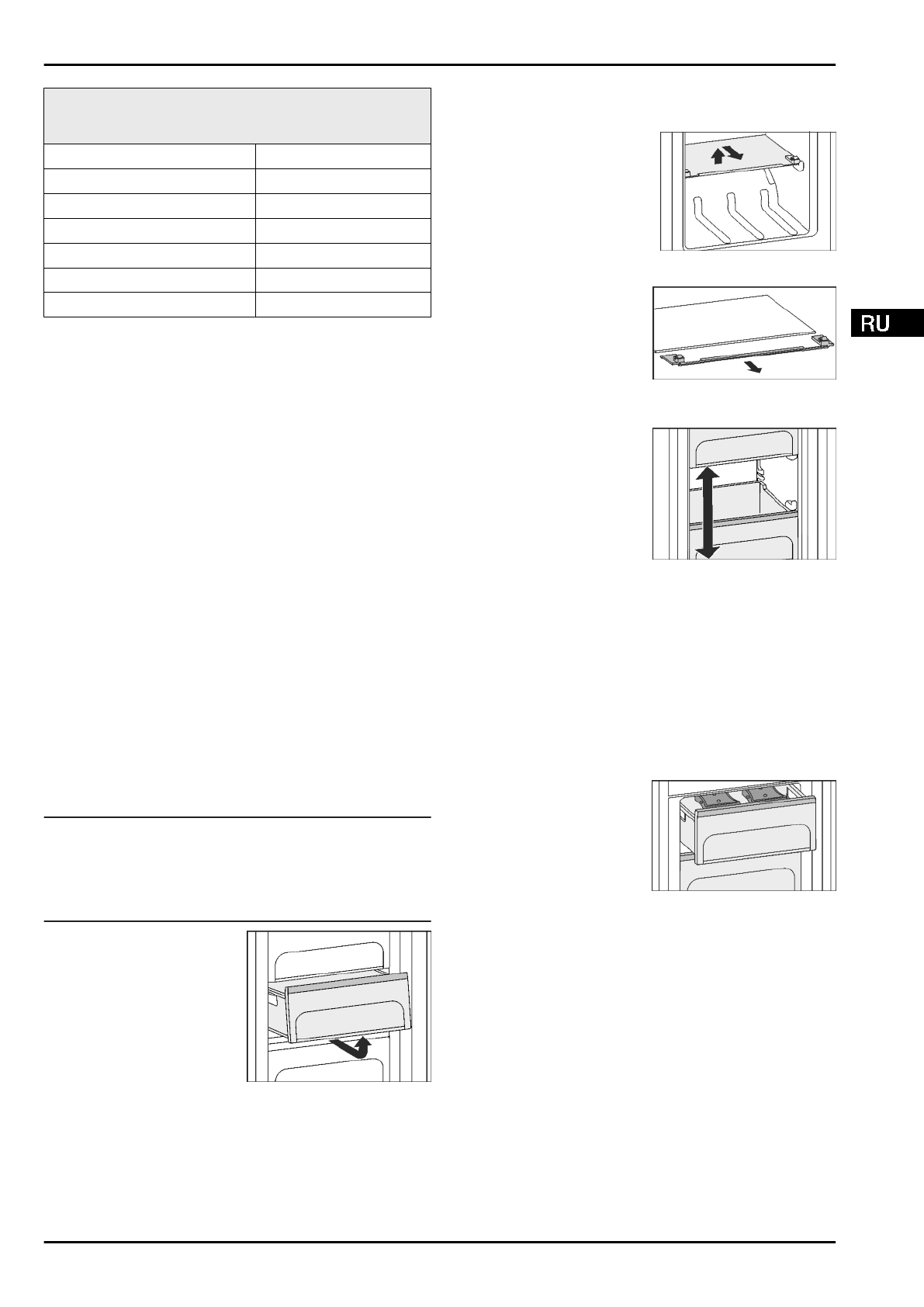 RU