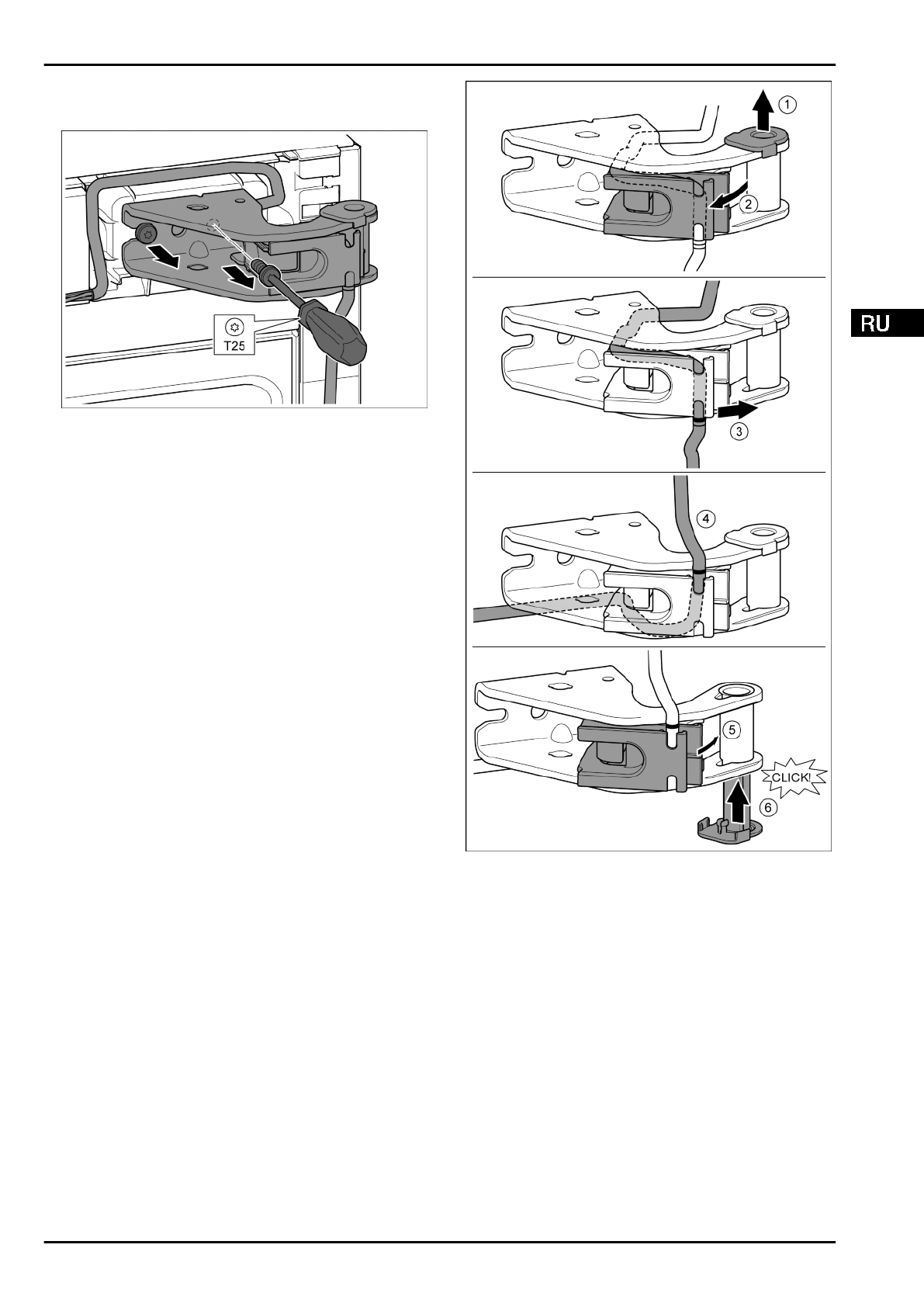 T25

①

②

③

④

⑤

CLICK!

⑥

RU