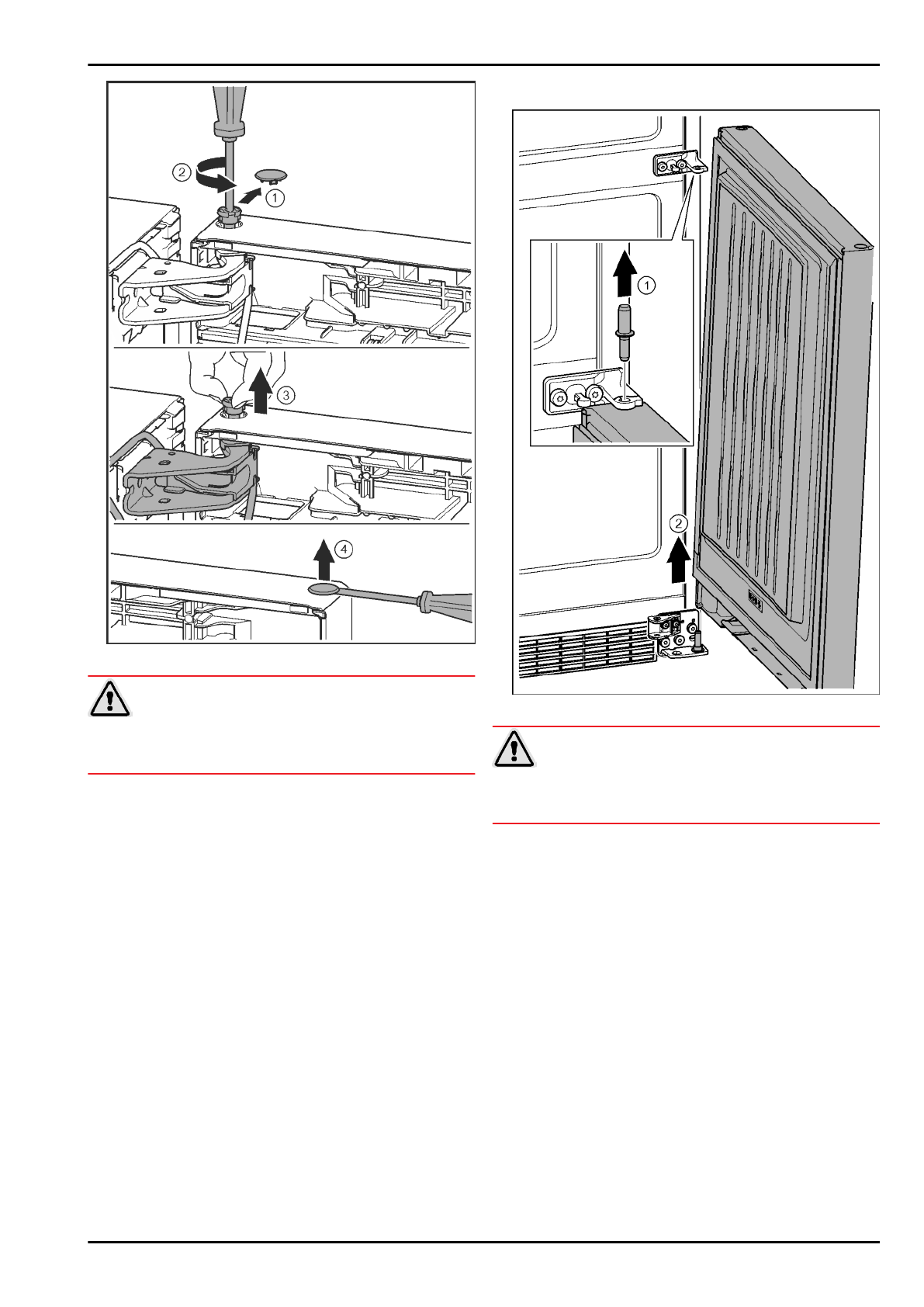 2

1

3

4

1

2