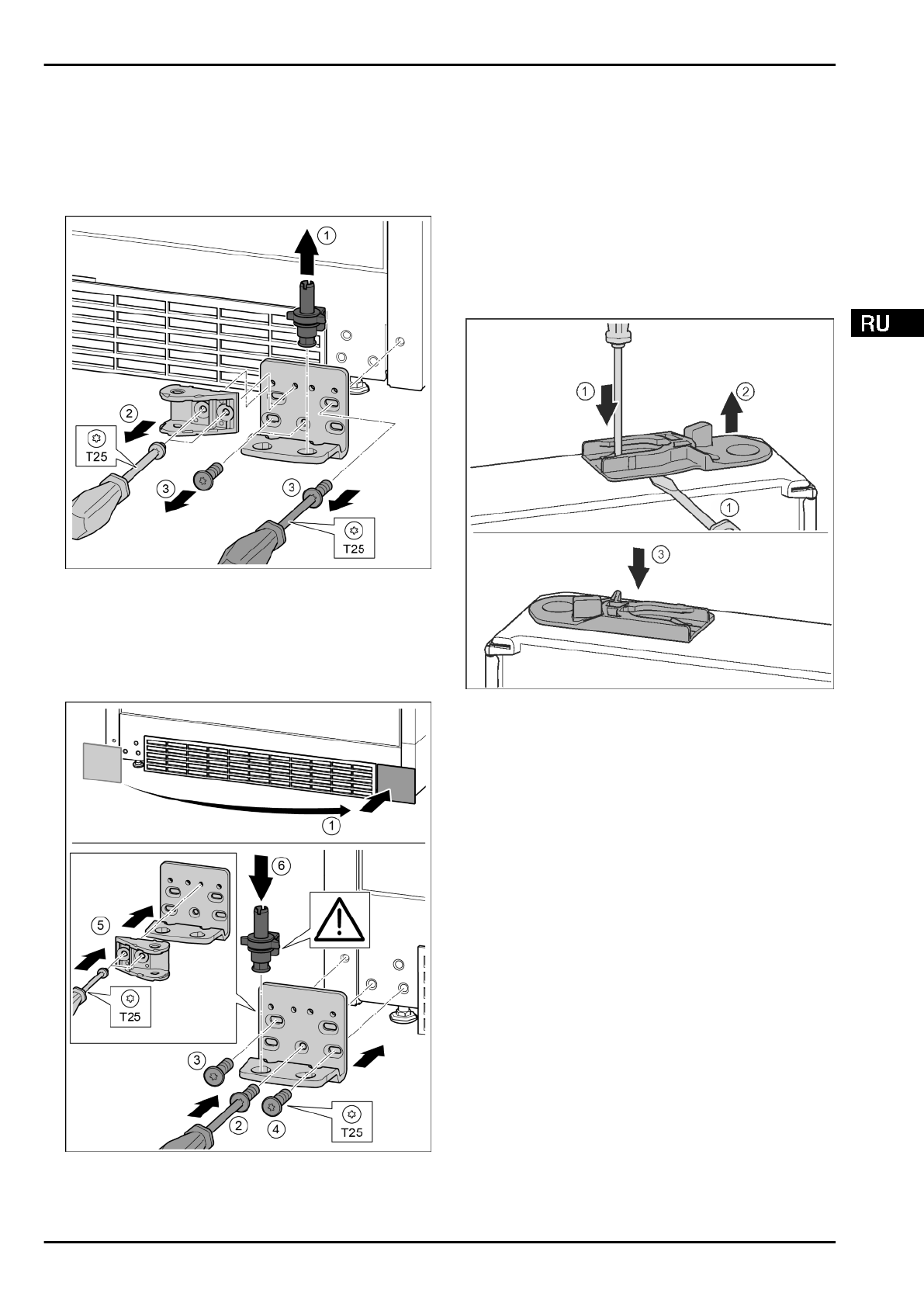 RU

1
2
T25
3
3
T25

1
2
1
3

1
6
5
T25
3
2
4
T25