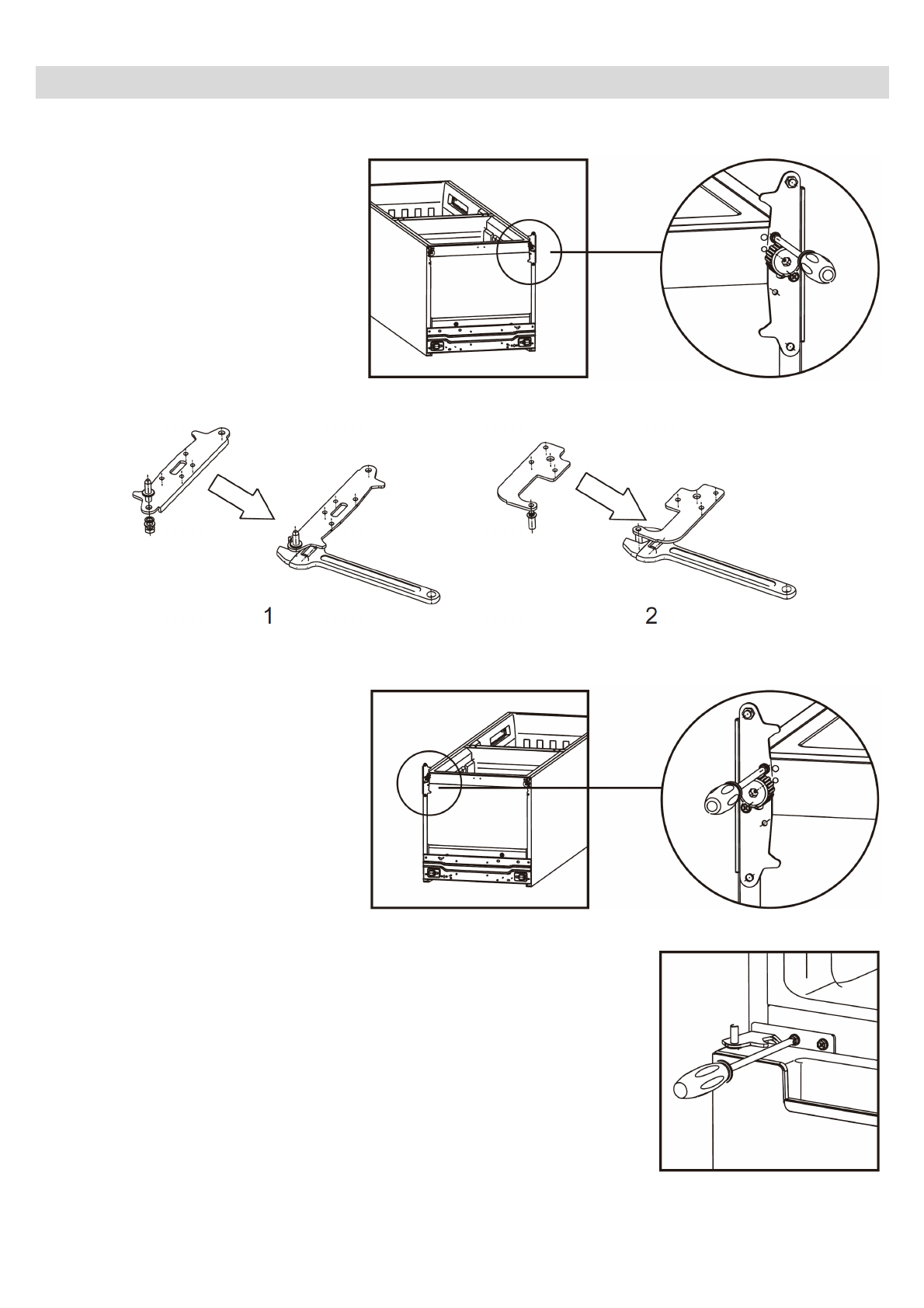 1

2