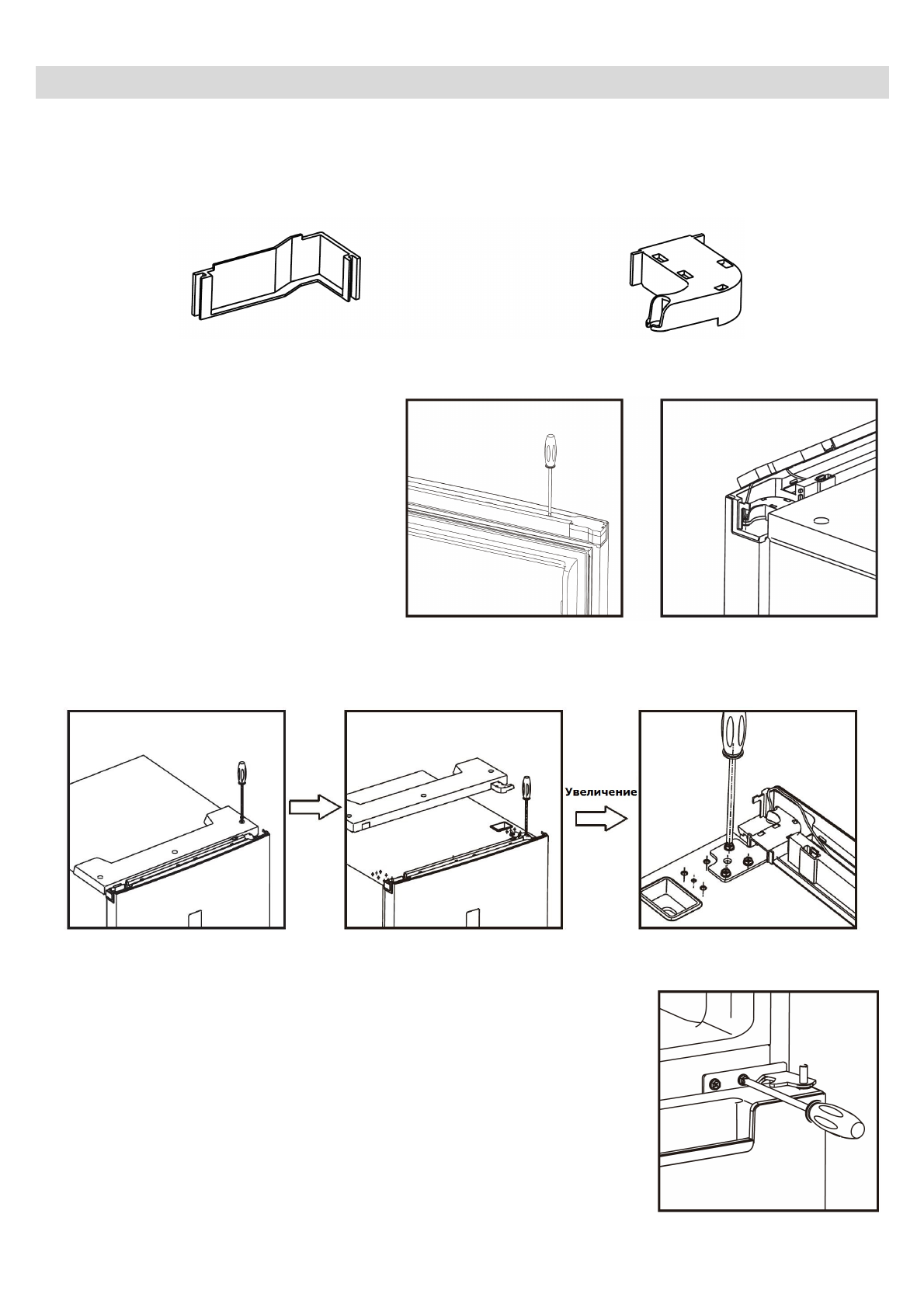 Увеличение