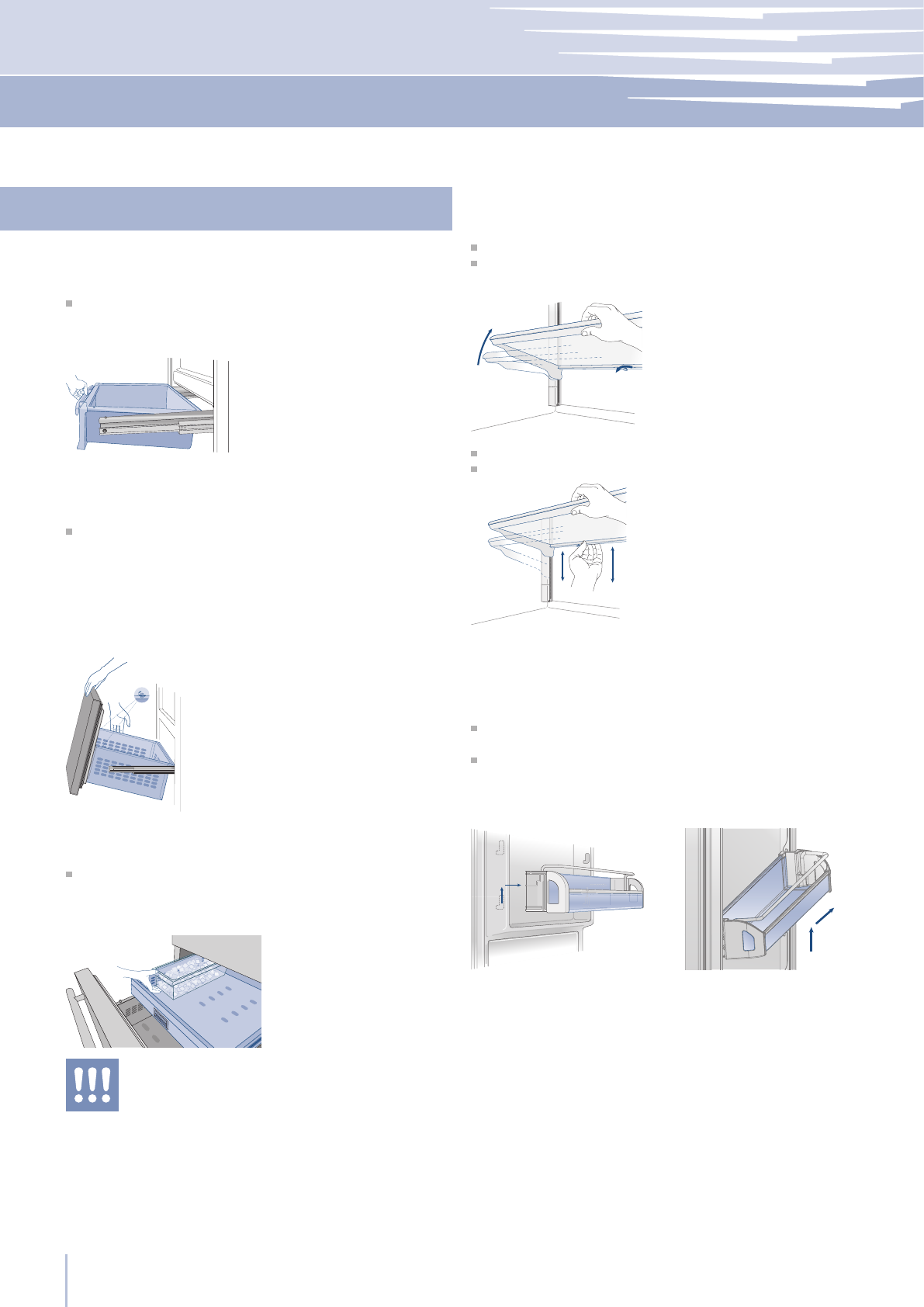 !!!