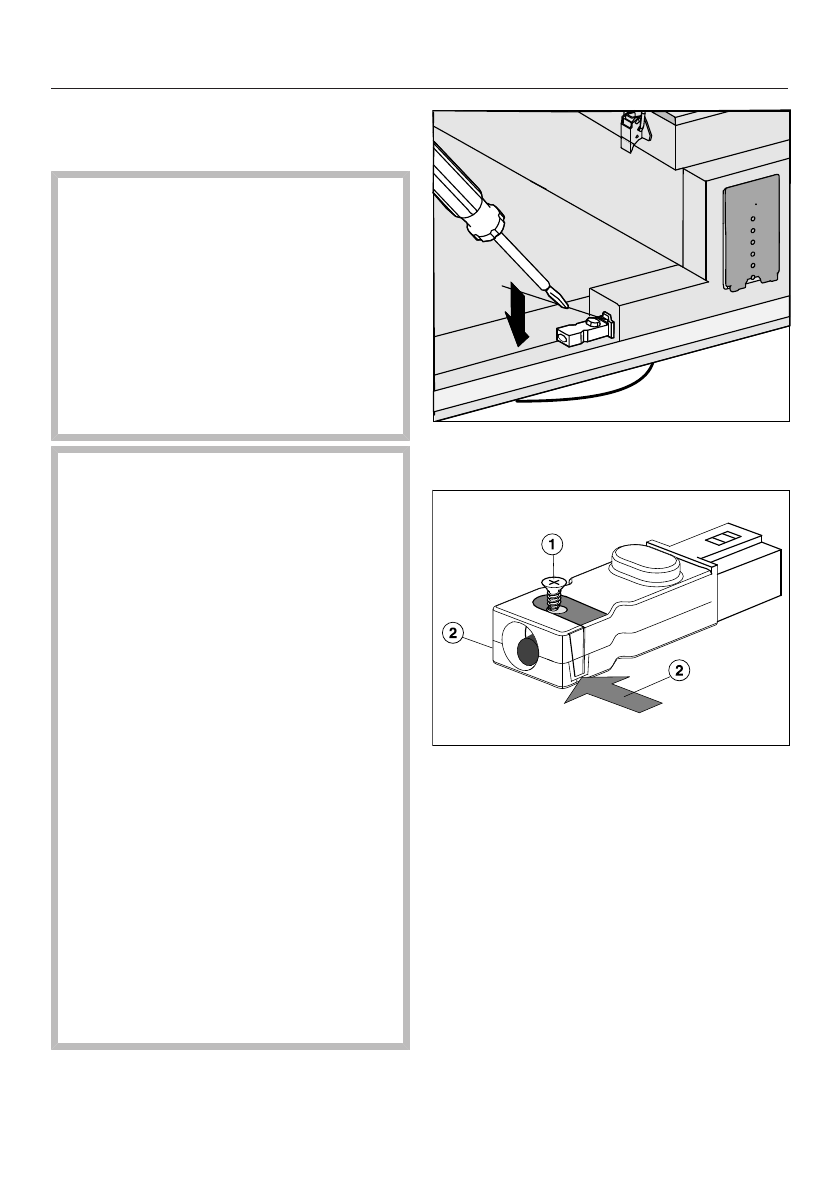 1

2

2