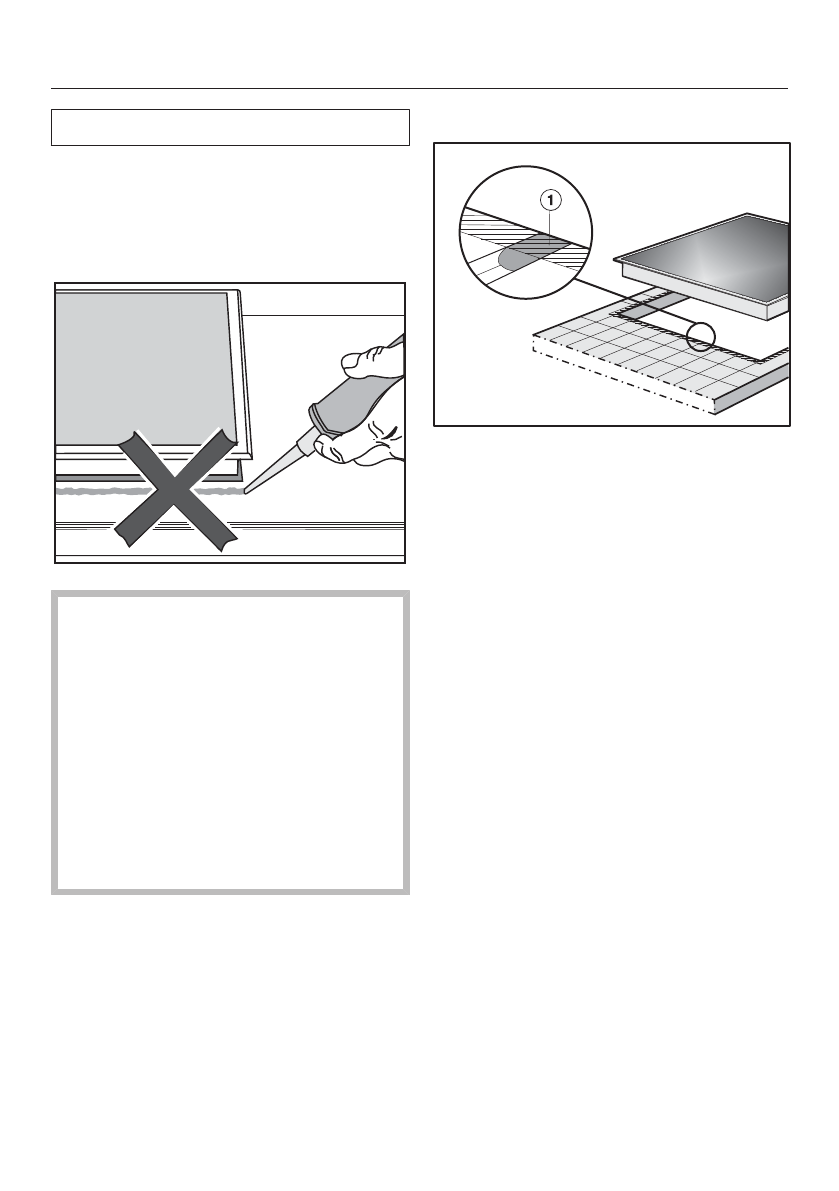 1