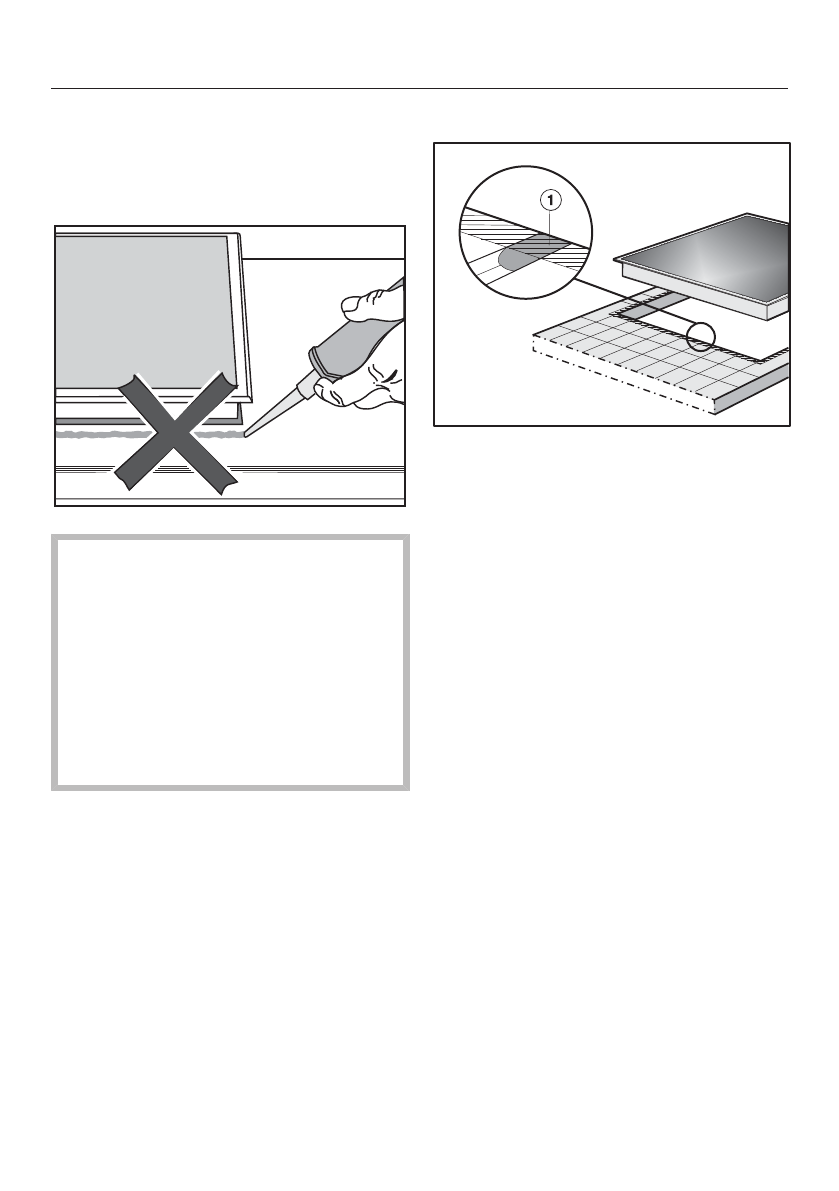 1