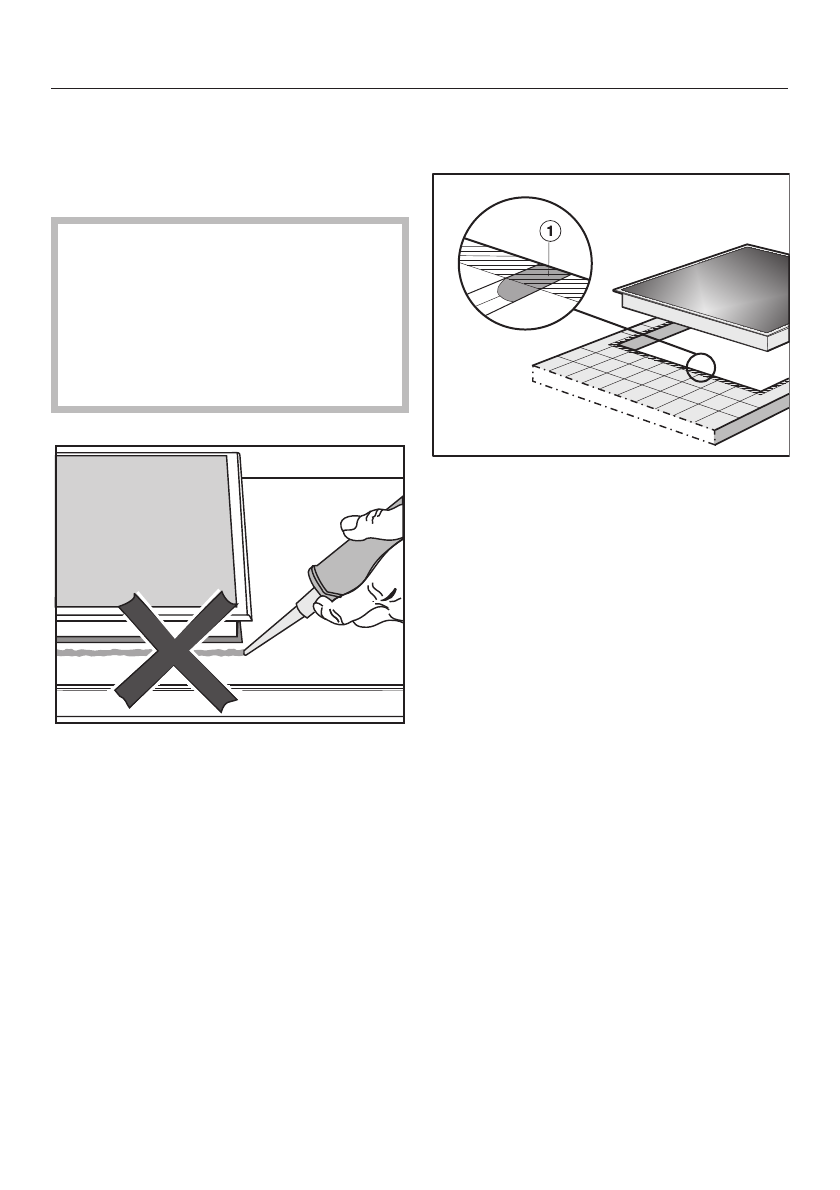 1