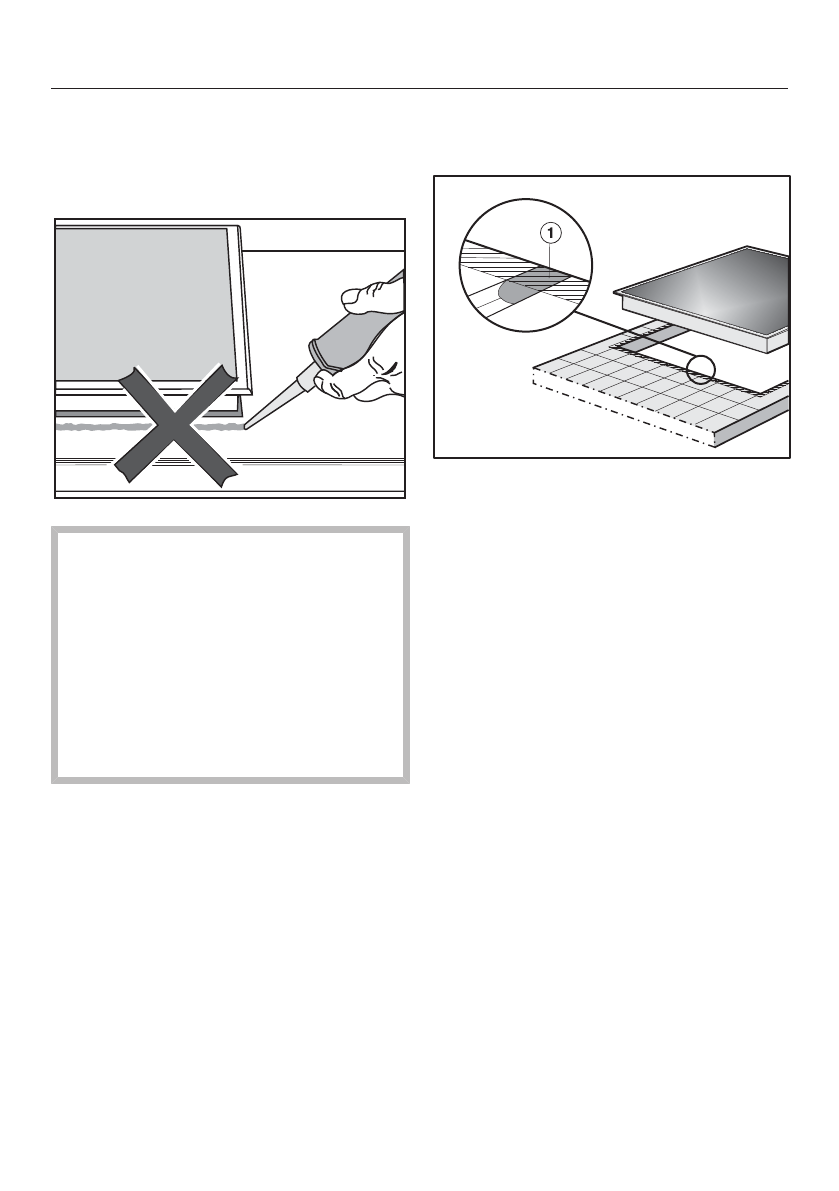 1