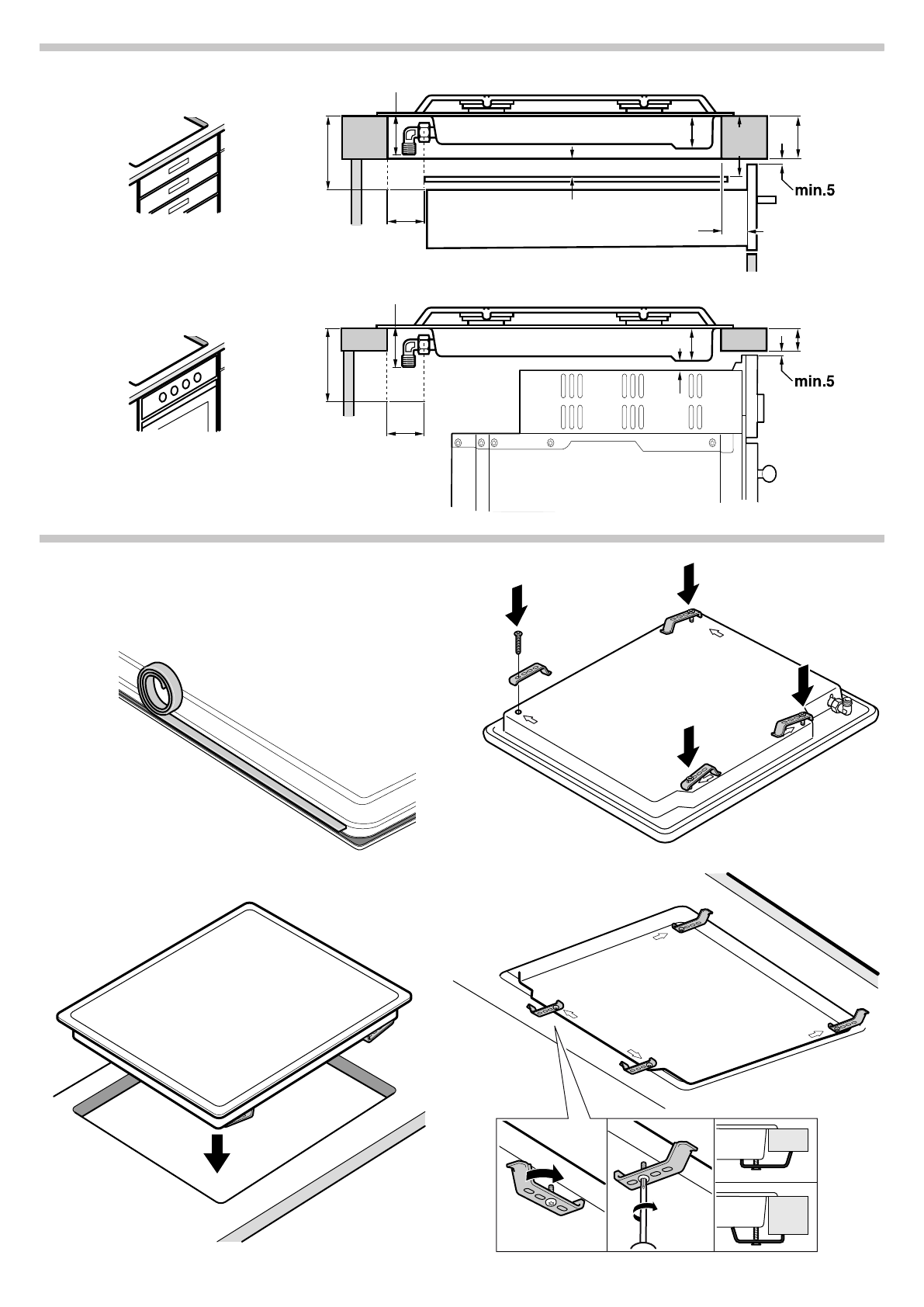 min.5

min.5