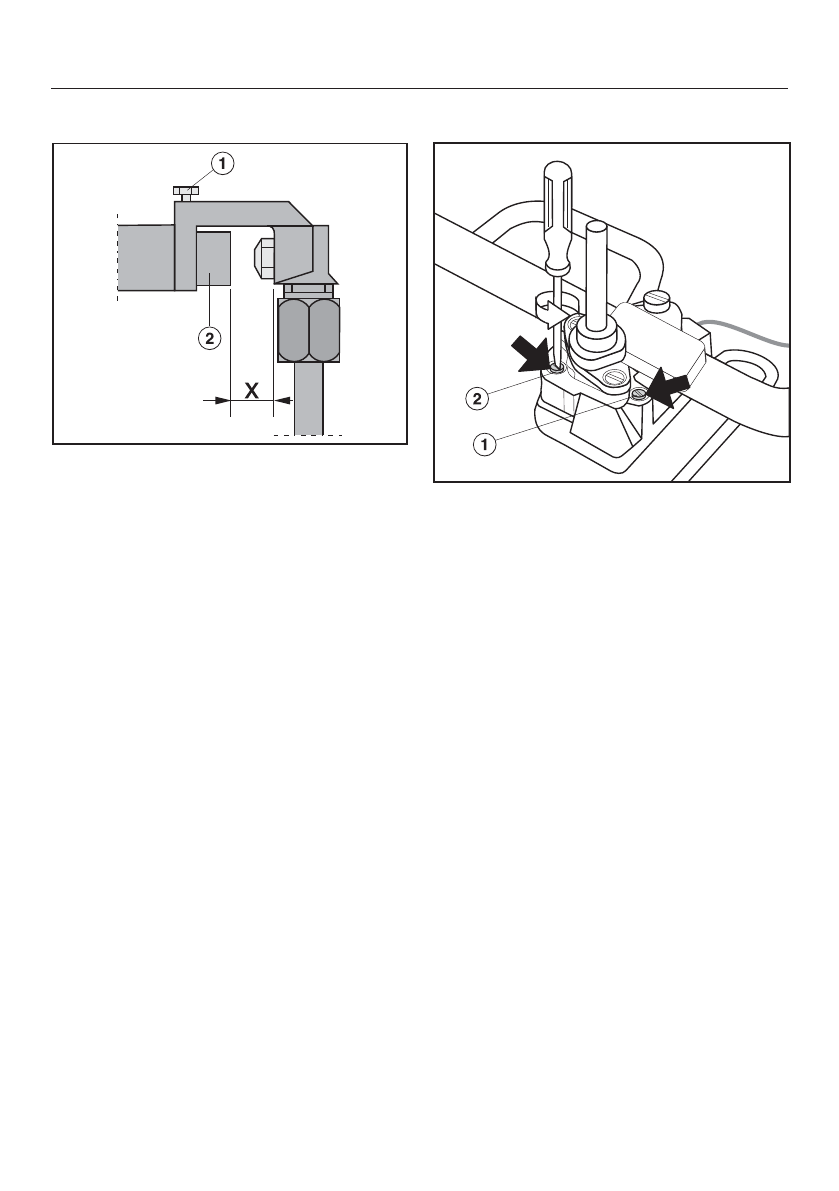 1
2
X

2
1