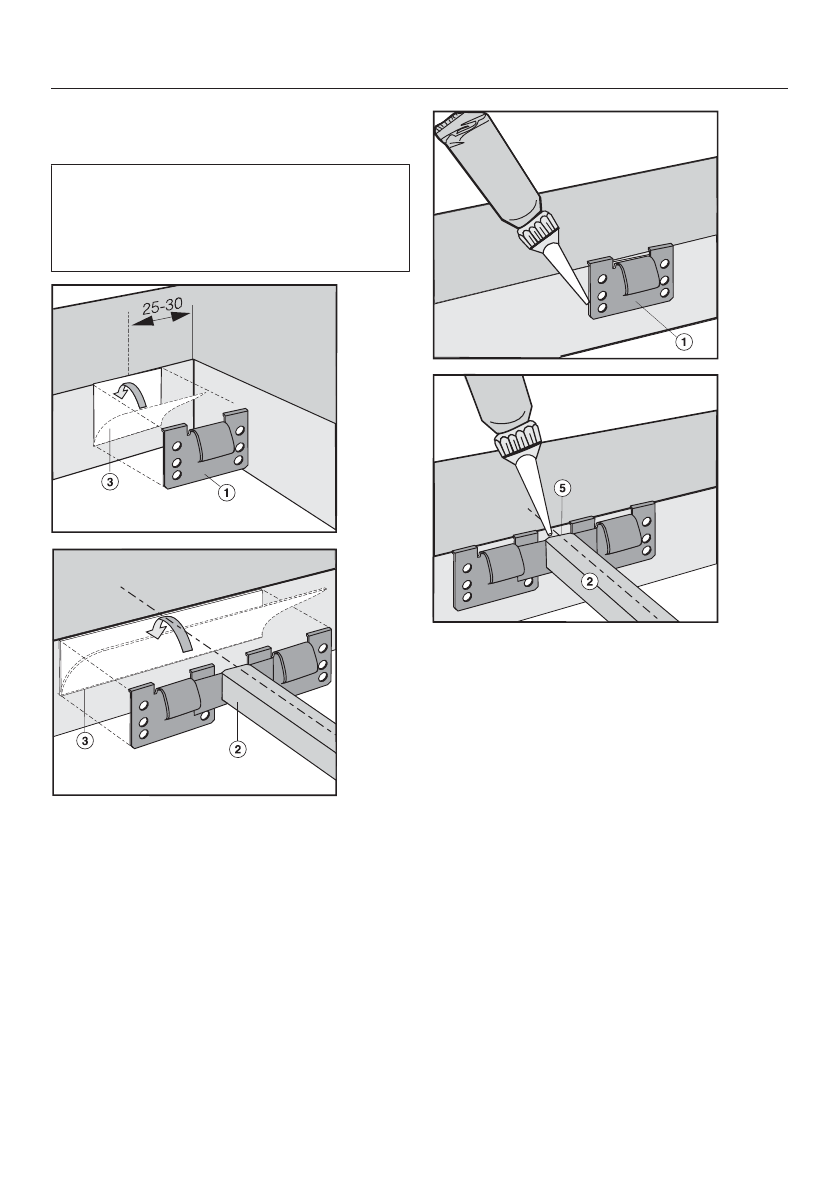 25-30

3

1

3

2

1

5

2