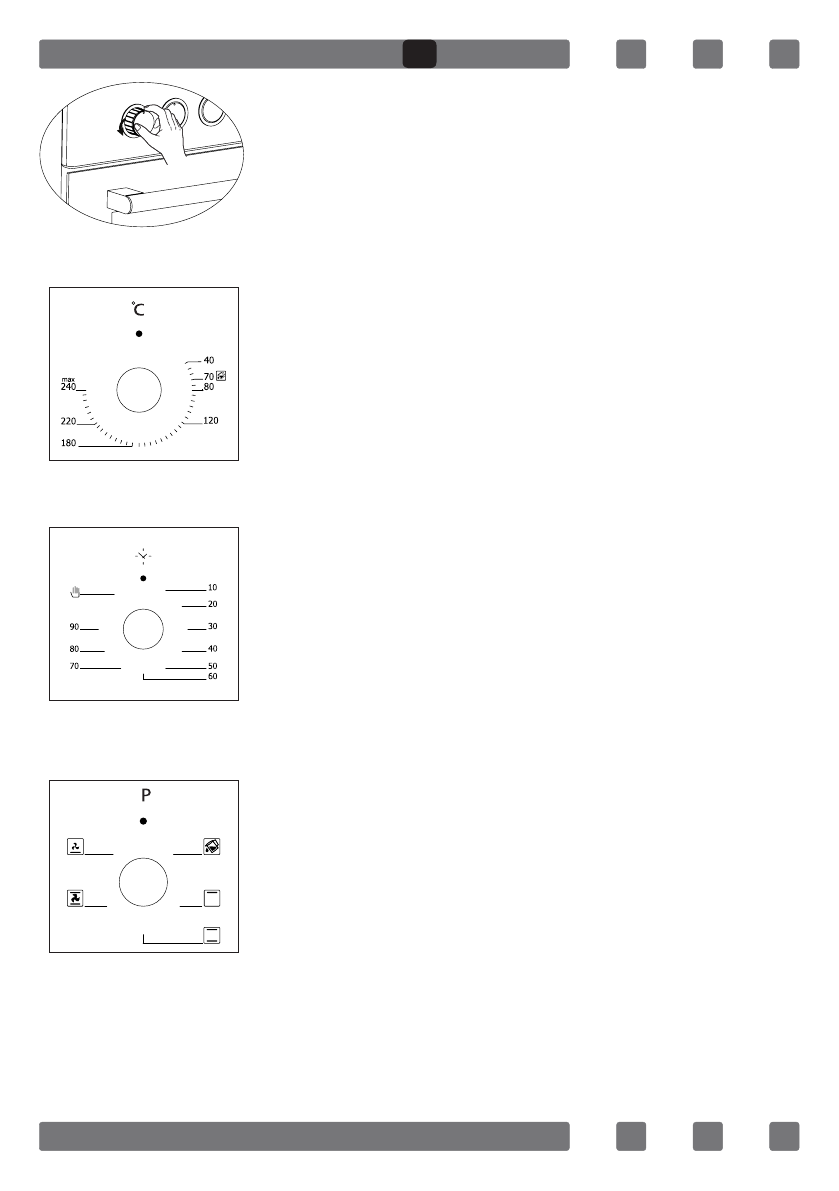 °C

max
240

220

180

40
70
80

120

10
20
30
40
50
60

90
80
70

P