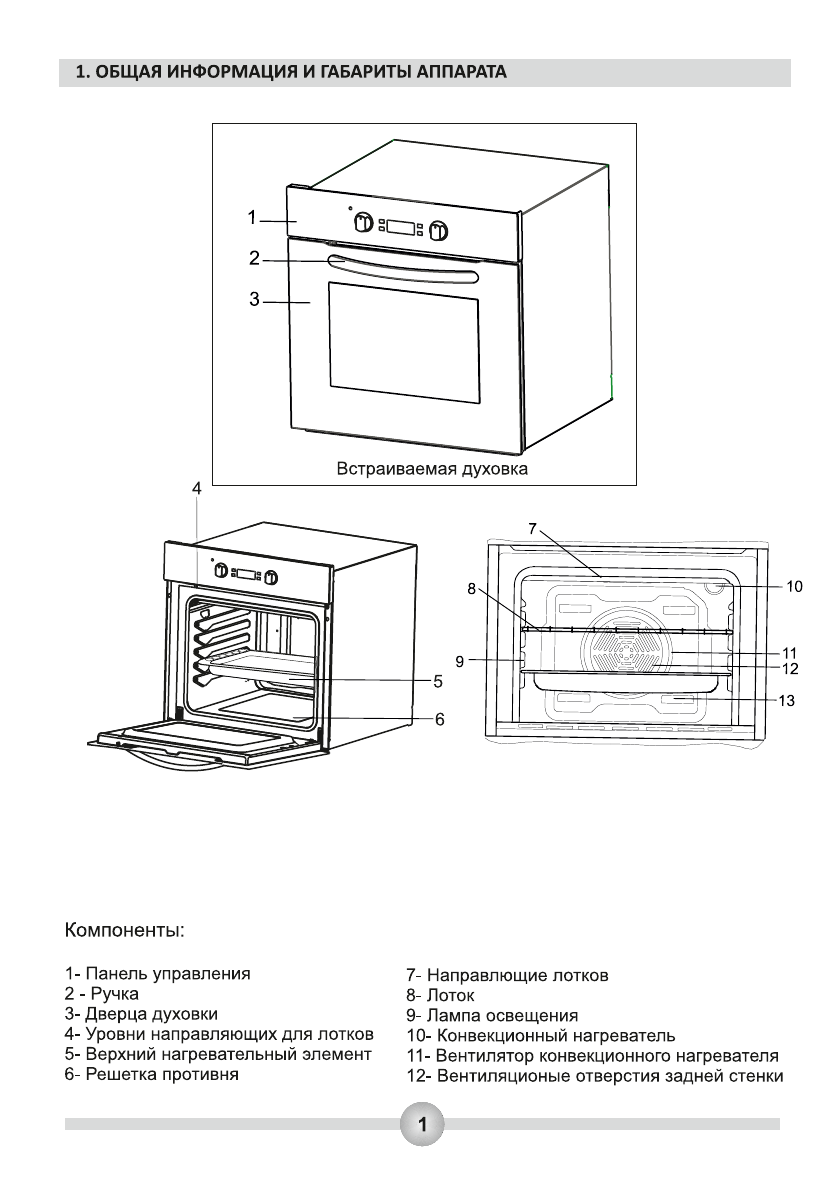 1. ОБЩАЯ ИНФОРМАЦИЯ И ГАБАРИТЫ АППАРАТА

1
2
3

Встраиваемая духовка

4
5
6

7
8
9
10
11
12
13

Компоненты:

1- Панель управления
2 - Ручка
3- Дверца духовки
4- Уровни направляющих для лотков
5- Верхний нагревательный элемент
6- Решетка противня

7- Направлющие лотков
8- Лоток
9- Лампа освещения
10- Конвекционный нагреватель
11- Вентилятор конвекционного нагревателя
12- Вентиляционые отверстия задней стенки

1