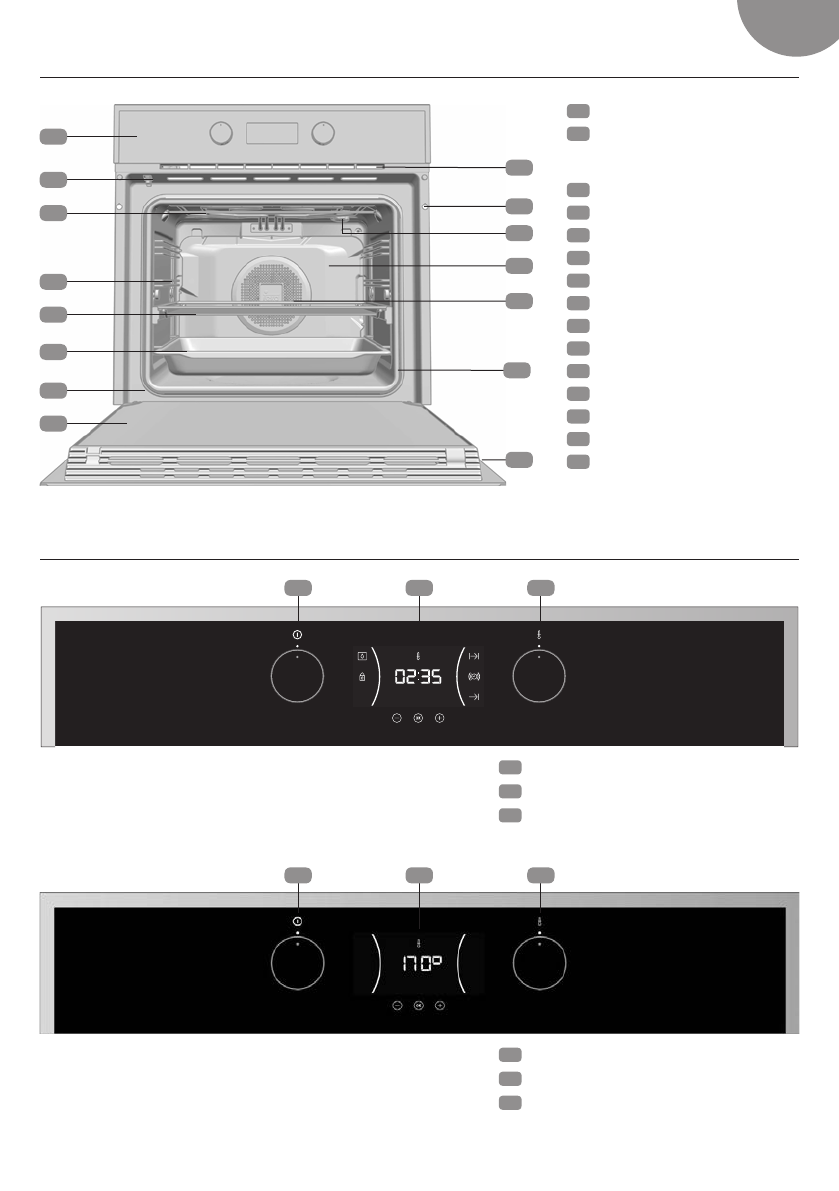 02:35

170°