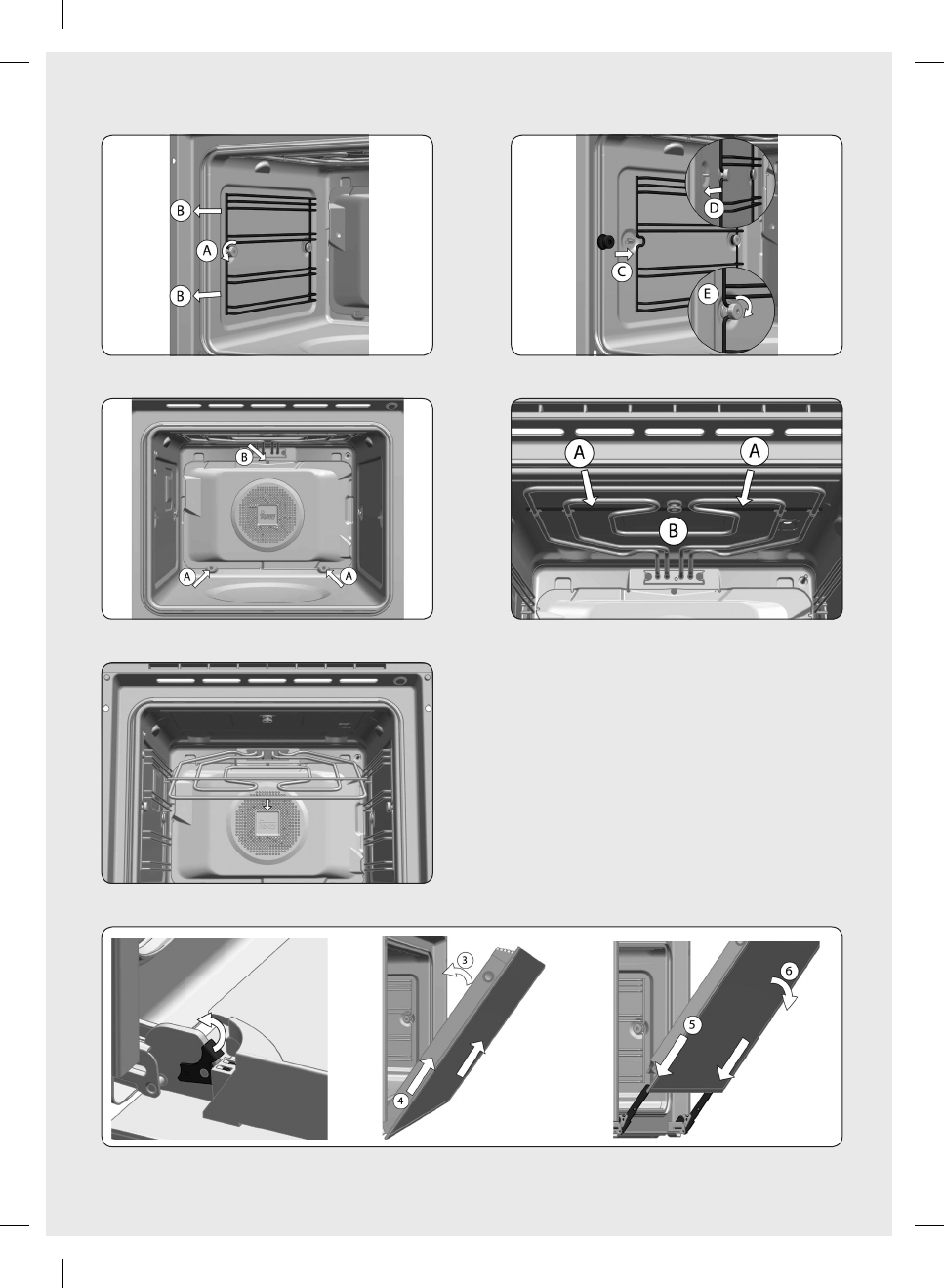 B
A
B

D
C
E

B
A
A

A
A
B

3
4

6
5