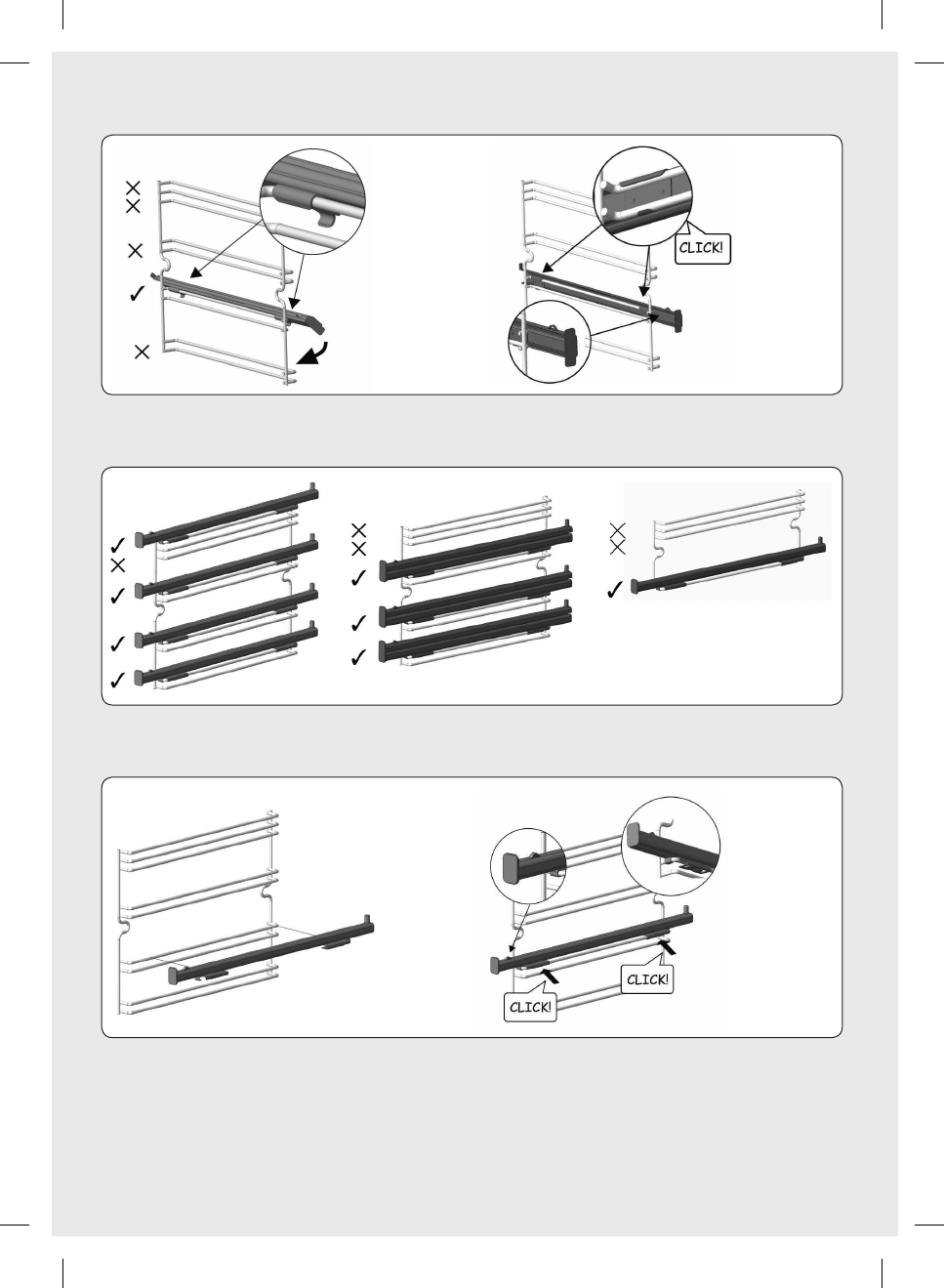 CLICK!

CLICK!

CLICK!