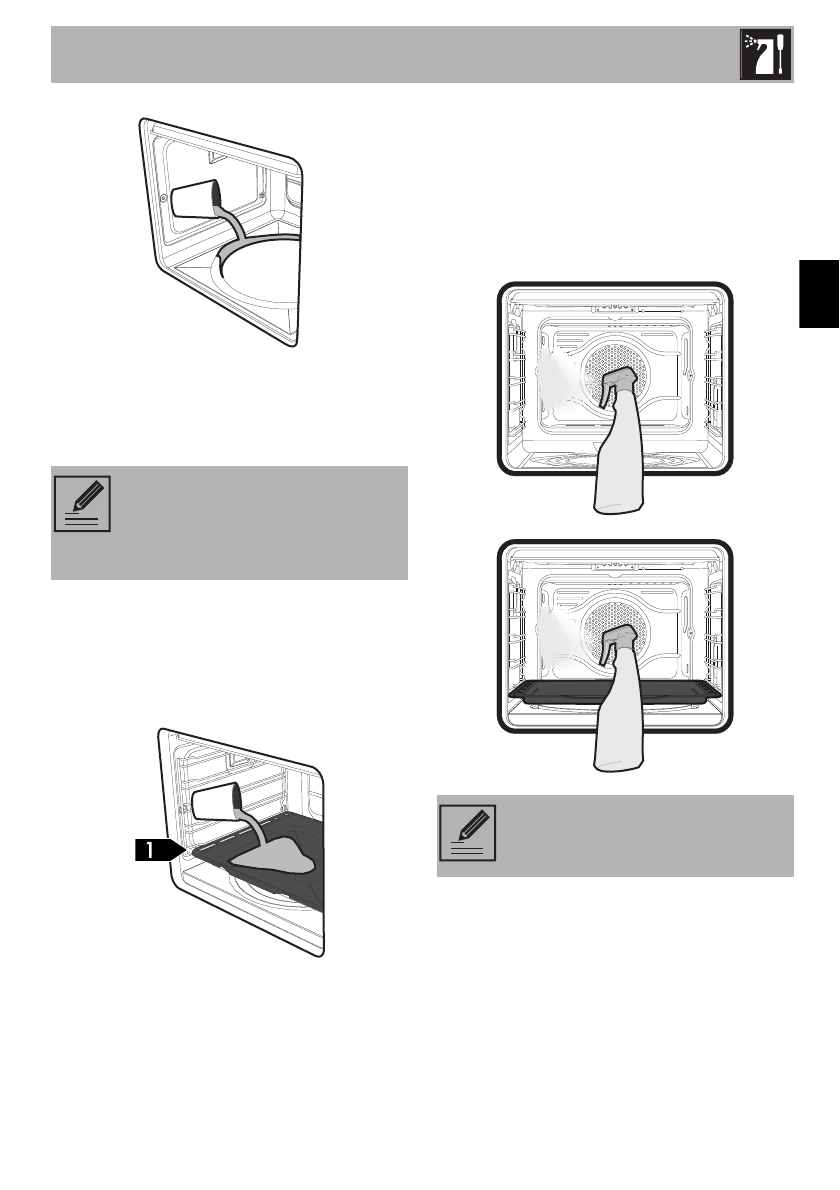 1