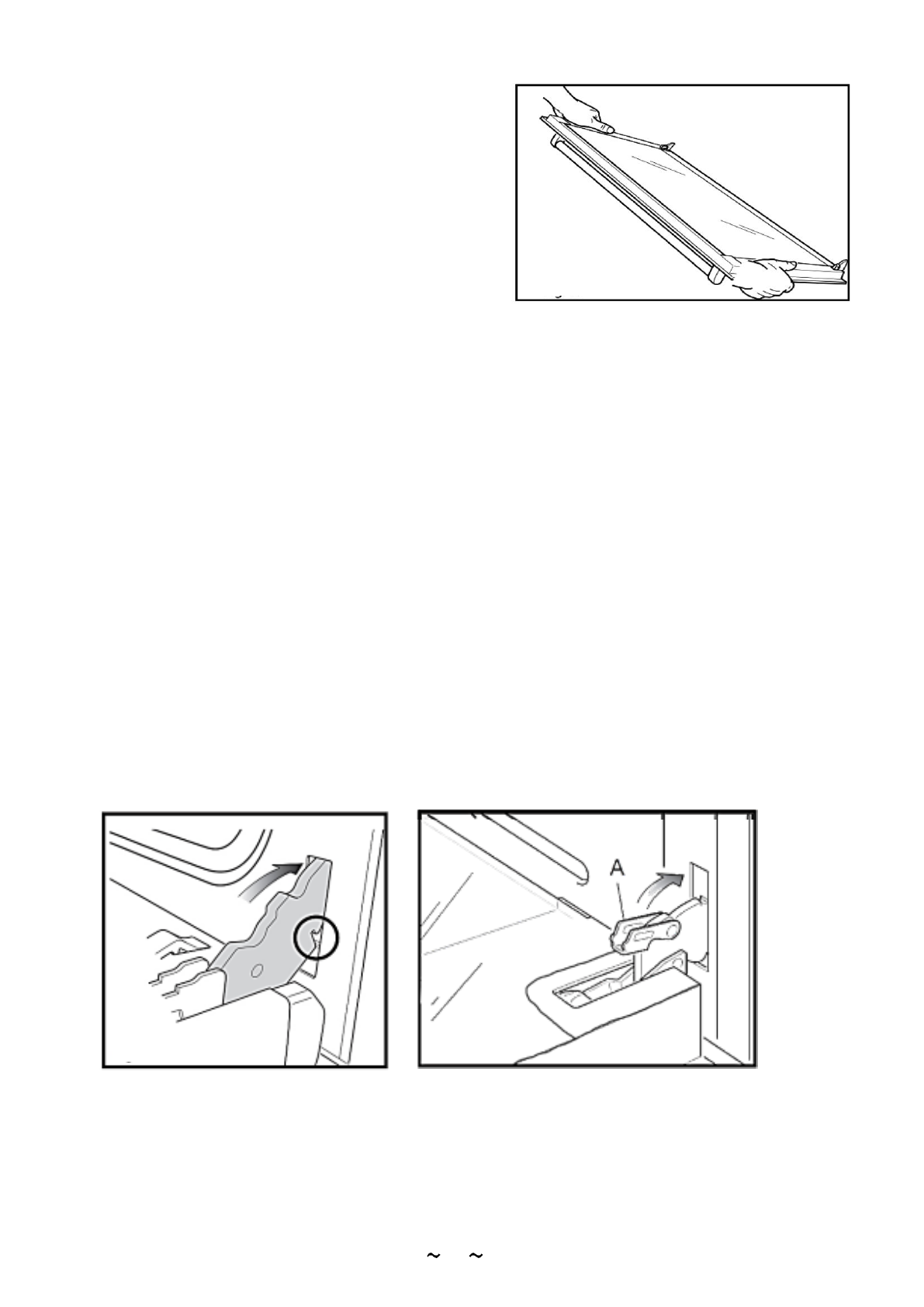 A

~ ~