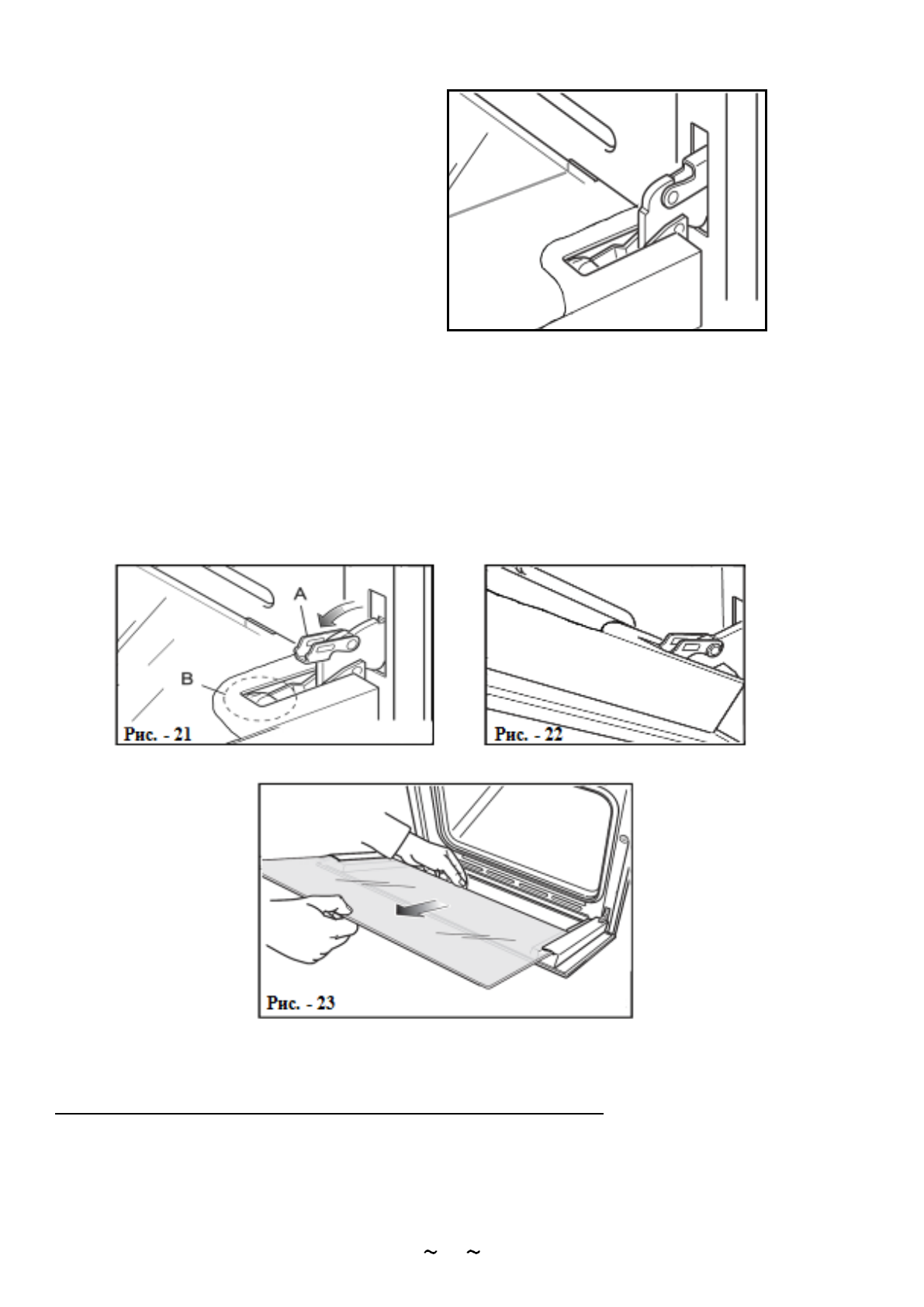 A

B

Рис. - 21

Рис. - 22

Рис. - 23

~ ~