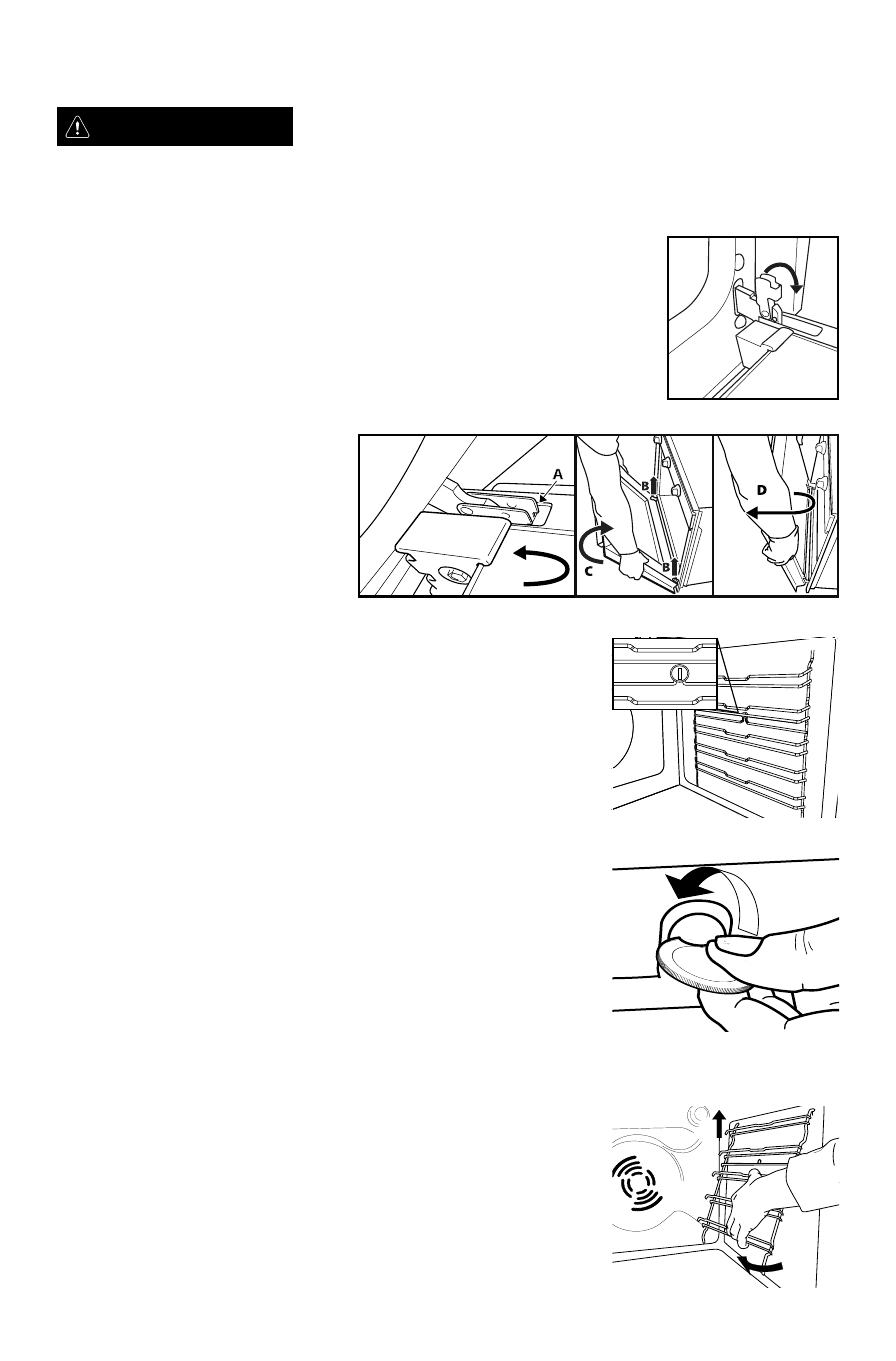 A

B

B

C

D