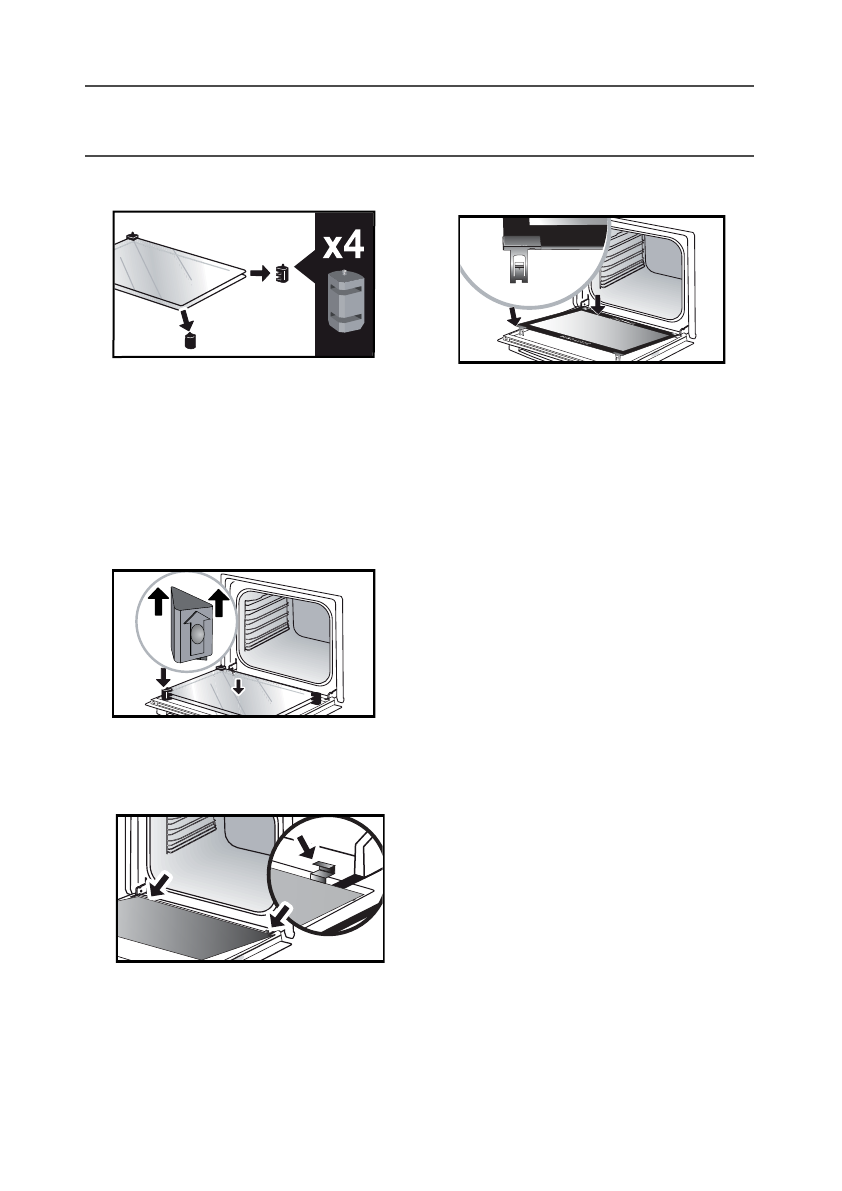 x4