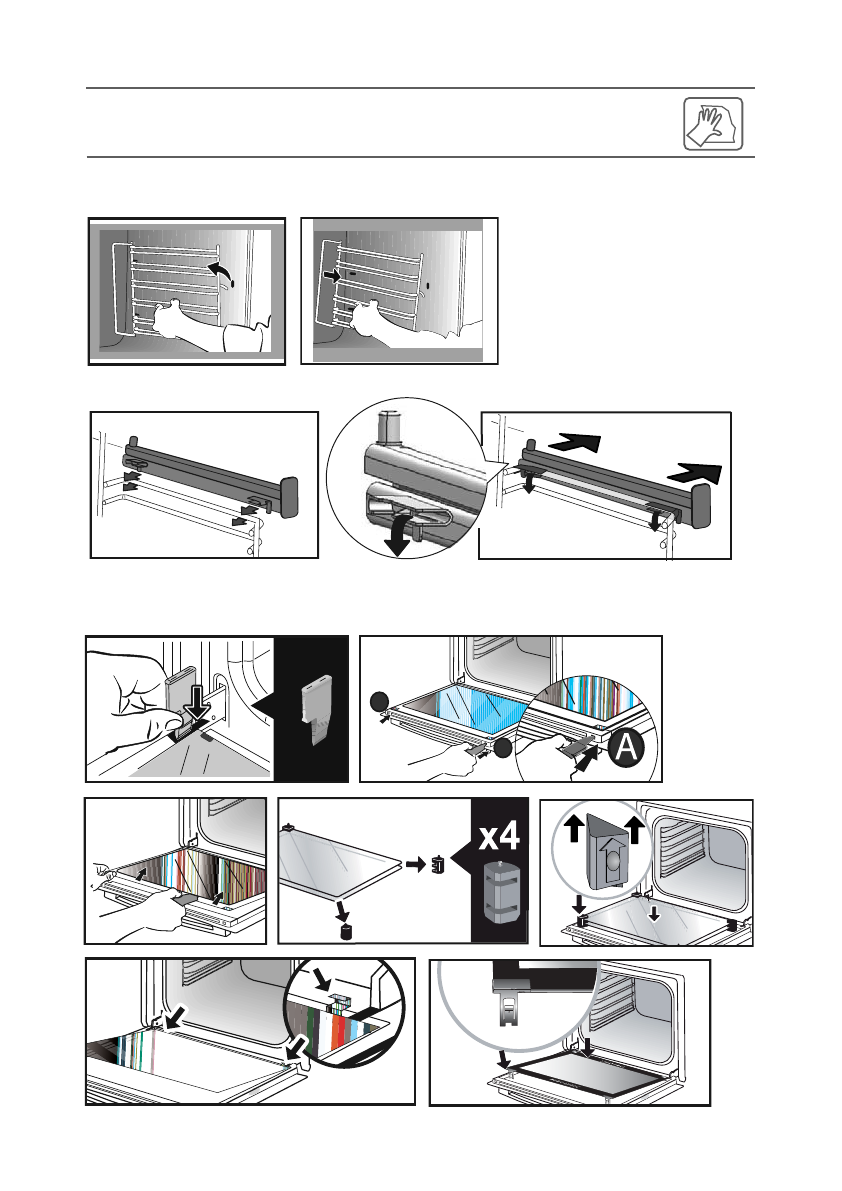 A

x4