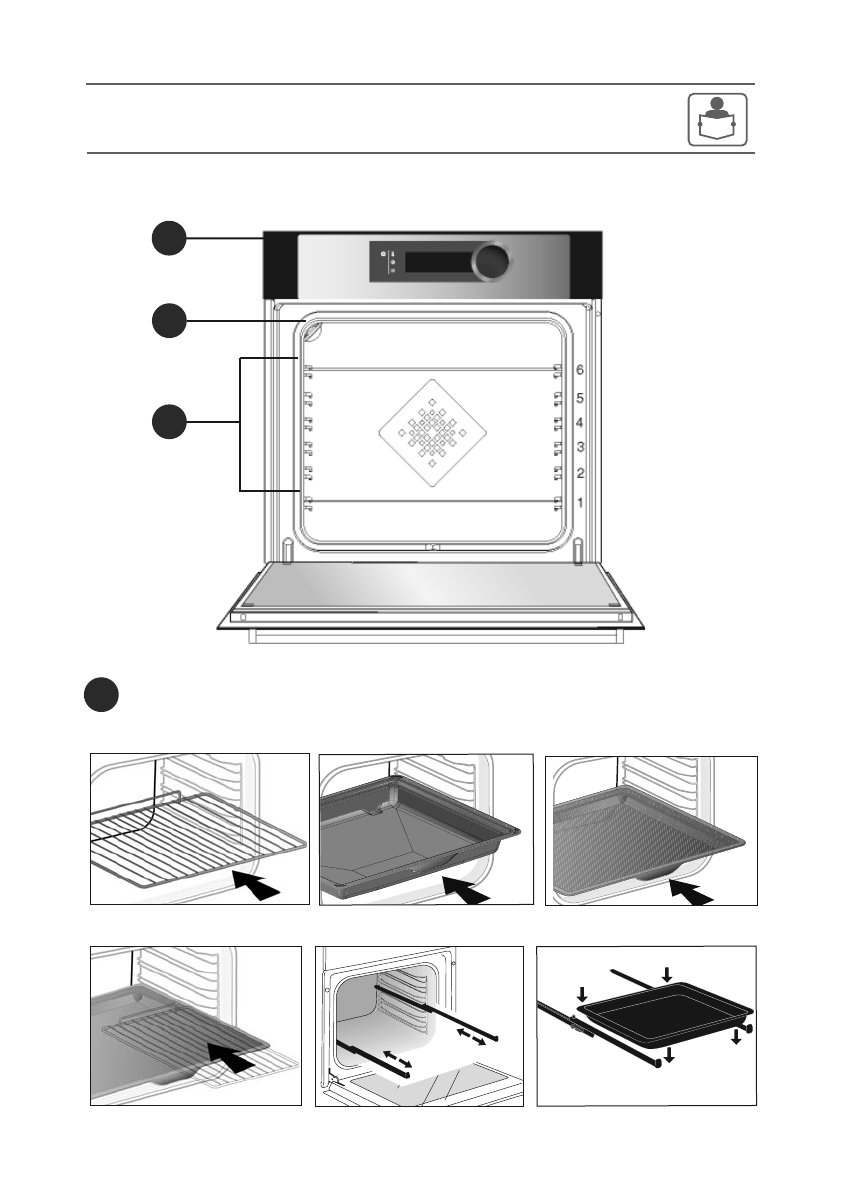 6
5
4
3
2
1