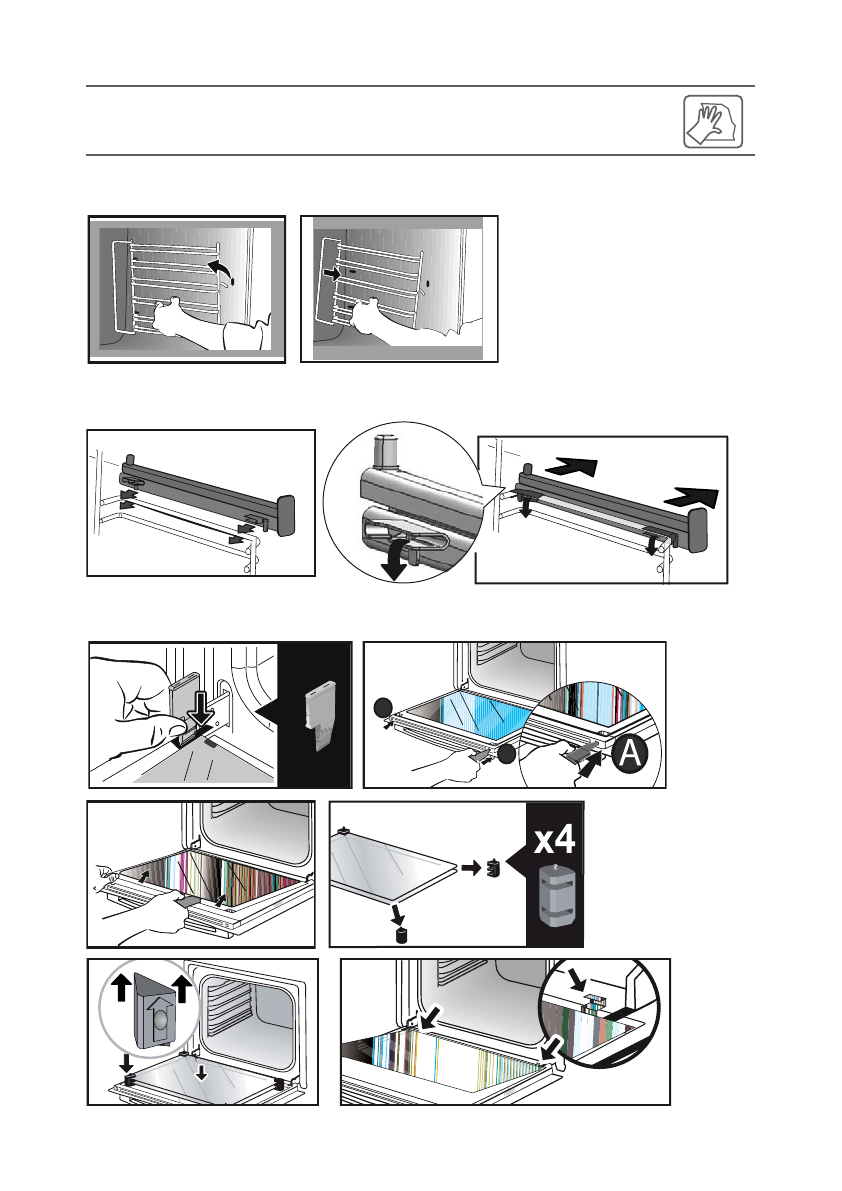 A

x4