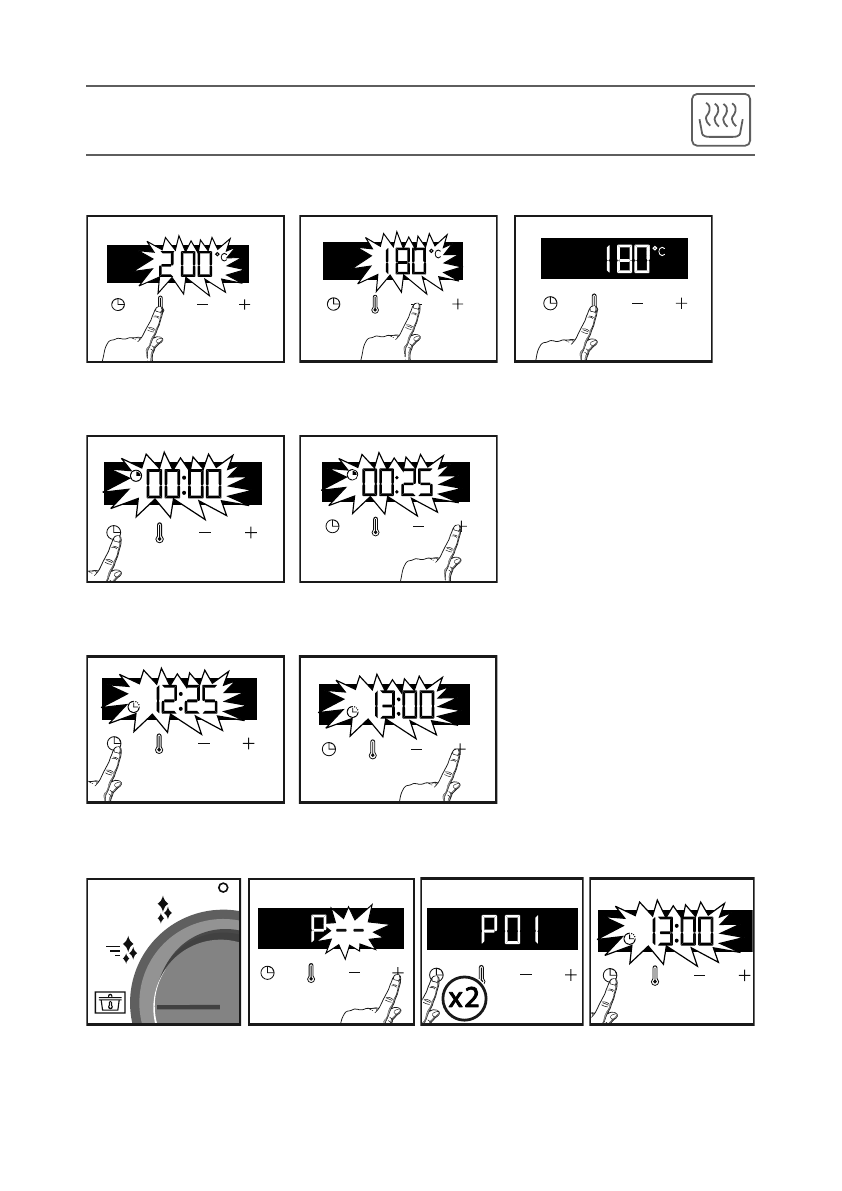 200 °C

180 °C

180 °C

00:00

00:25

12:25

13:00

P--

P01

x2

13:00