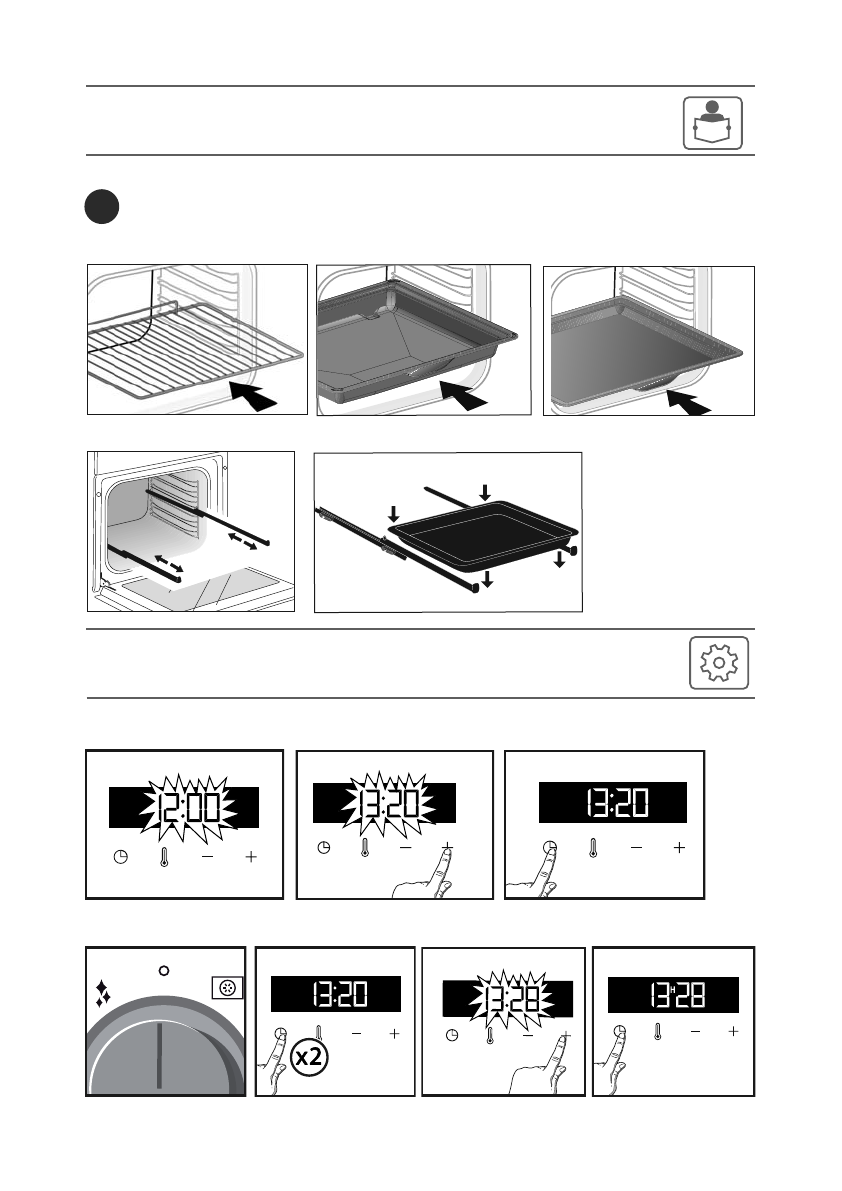 12:00

13:20

13:20

13:20

x2

13:28

13:28