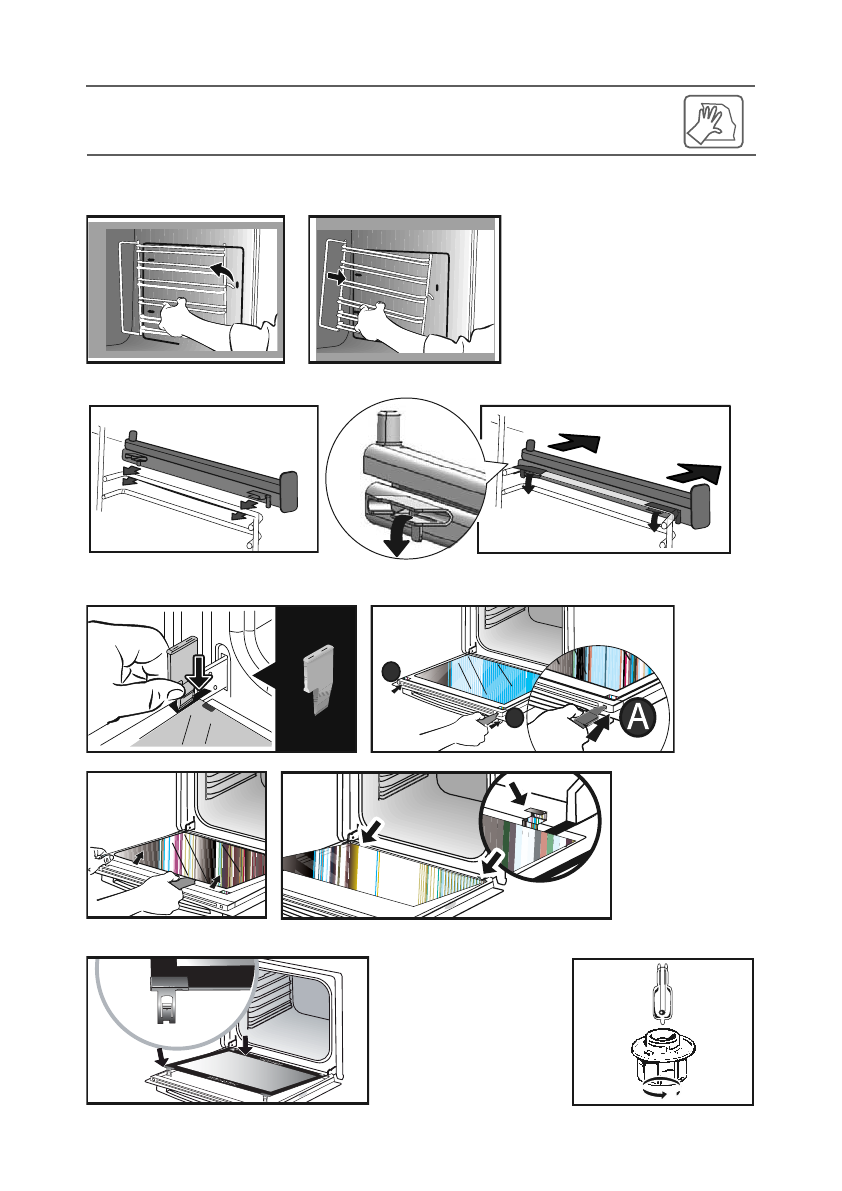 A