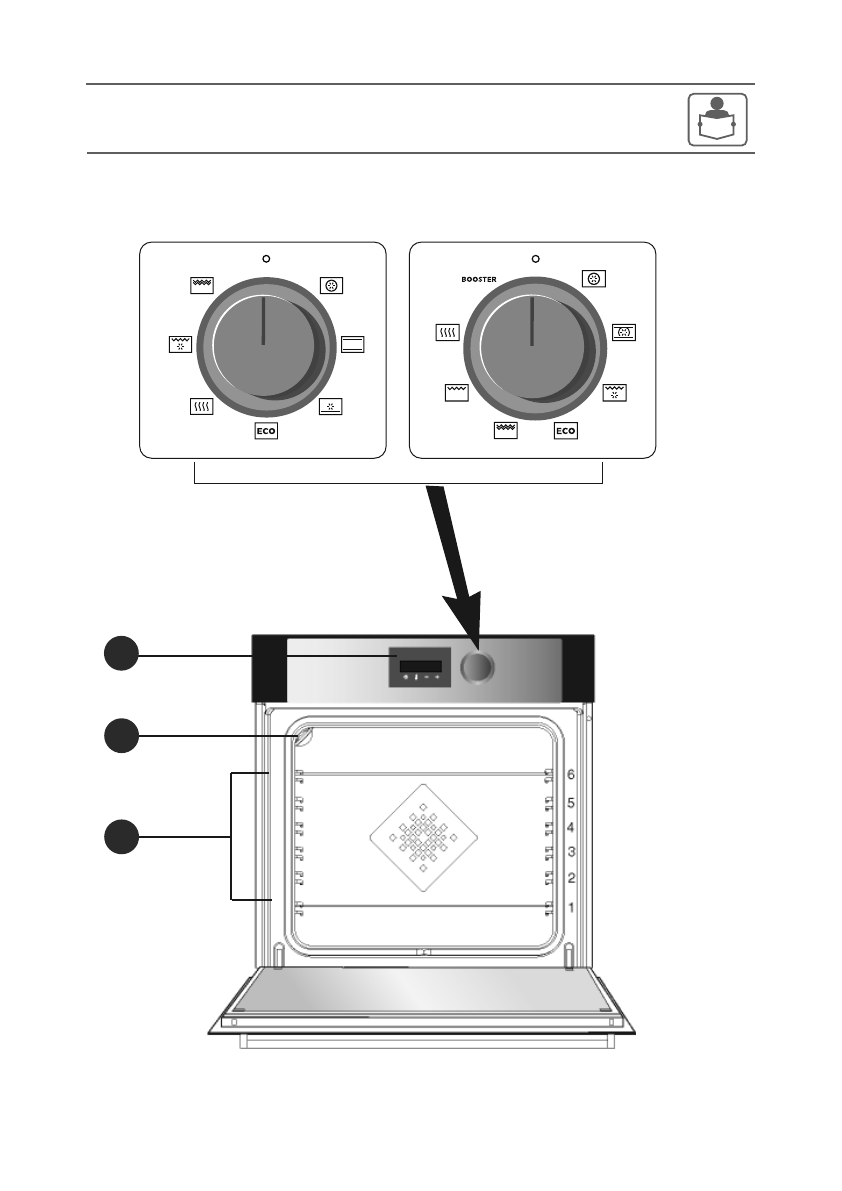 ECO

BOOSTER

ECO

6
5
4
3
2
1