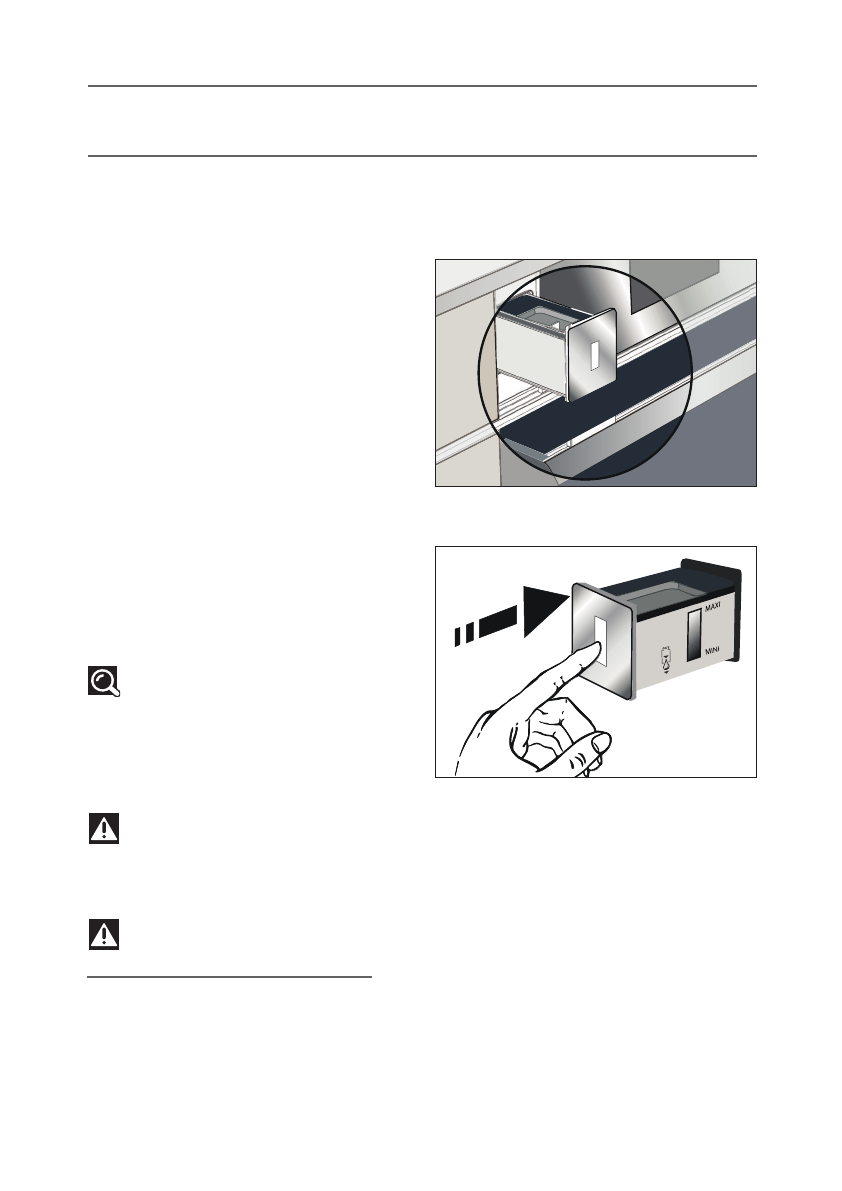 MAXI

MINI