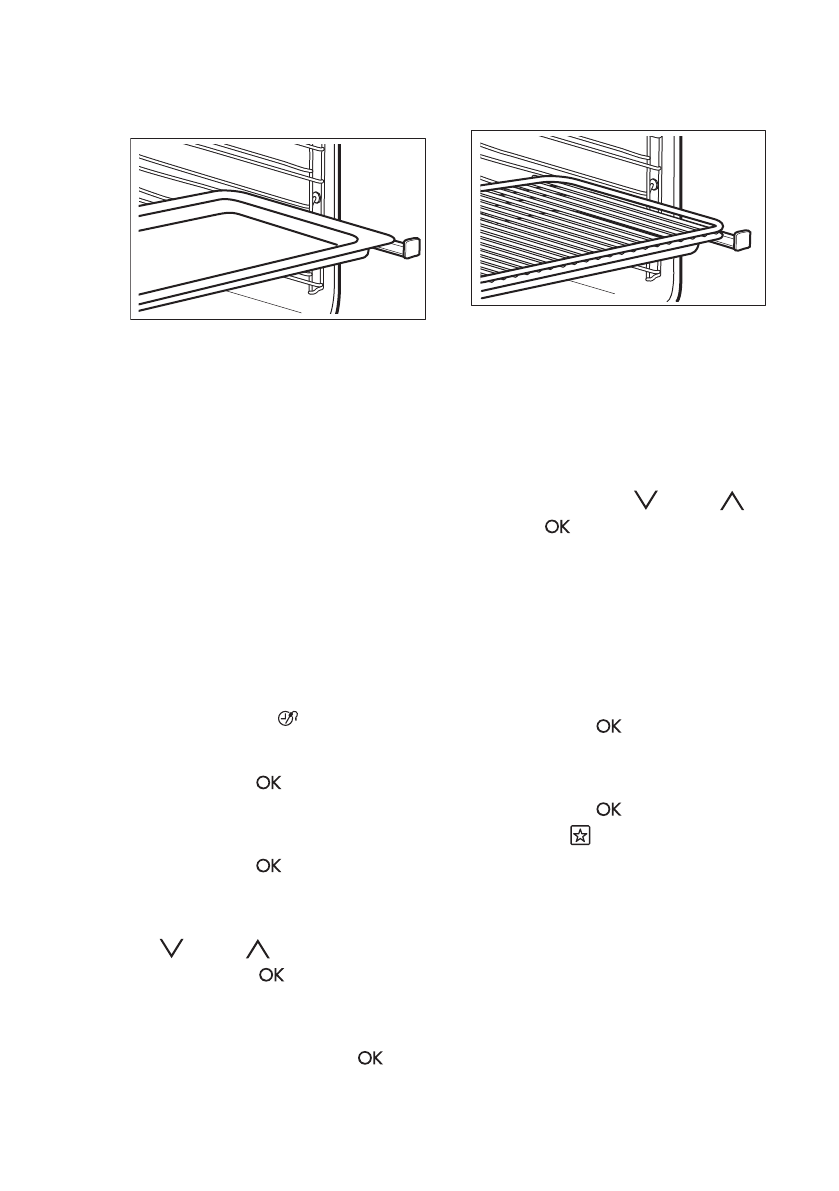 OK

OK

OK

OK

OK

OK

OK