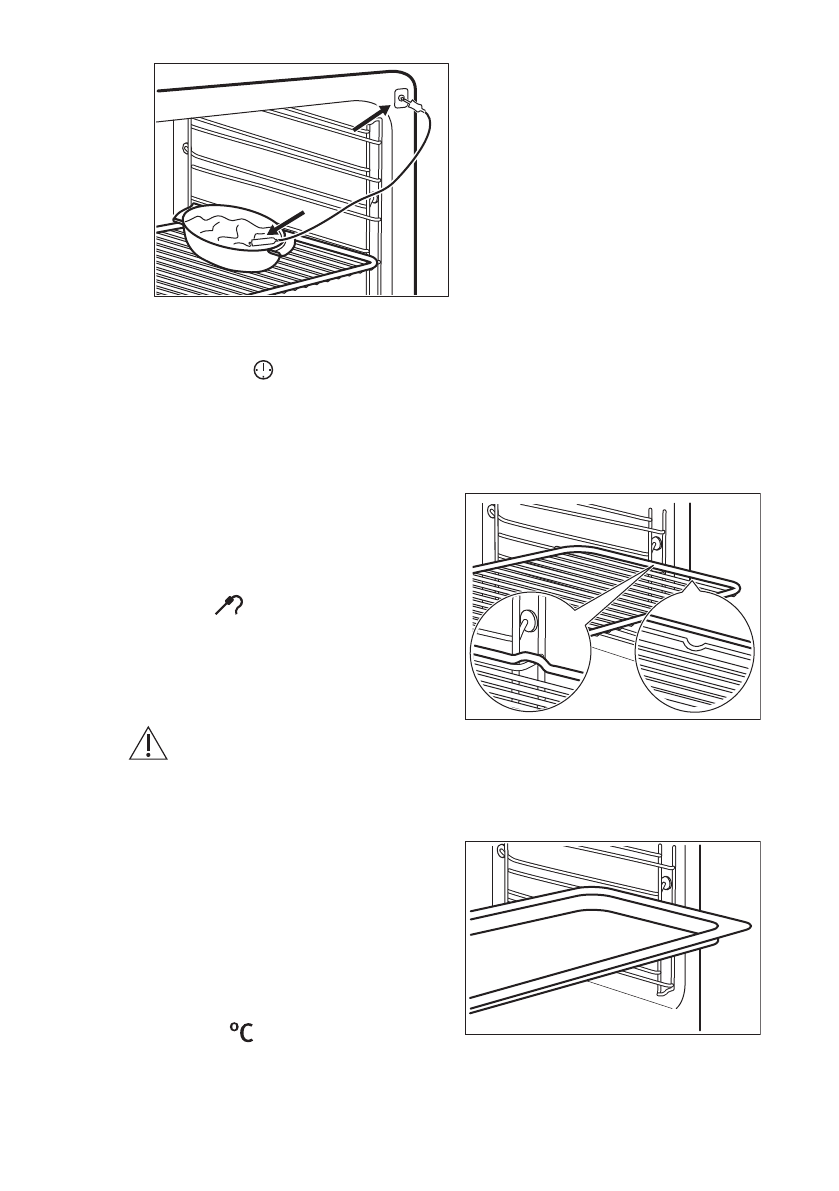 °C