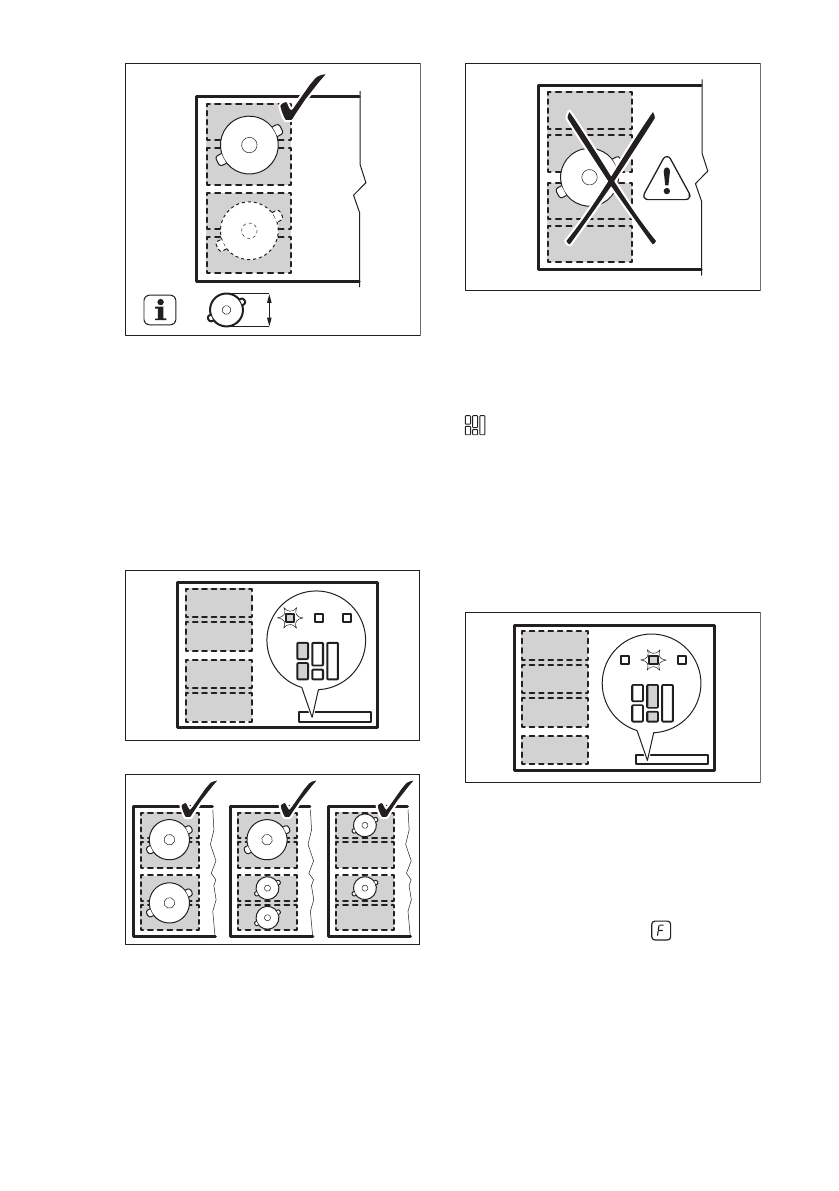 F