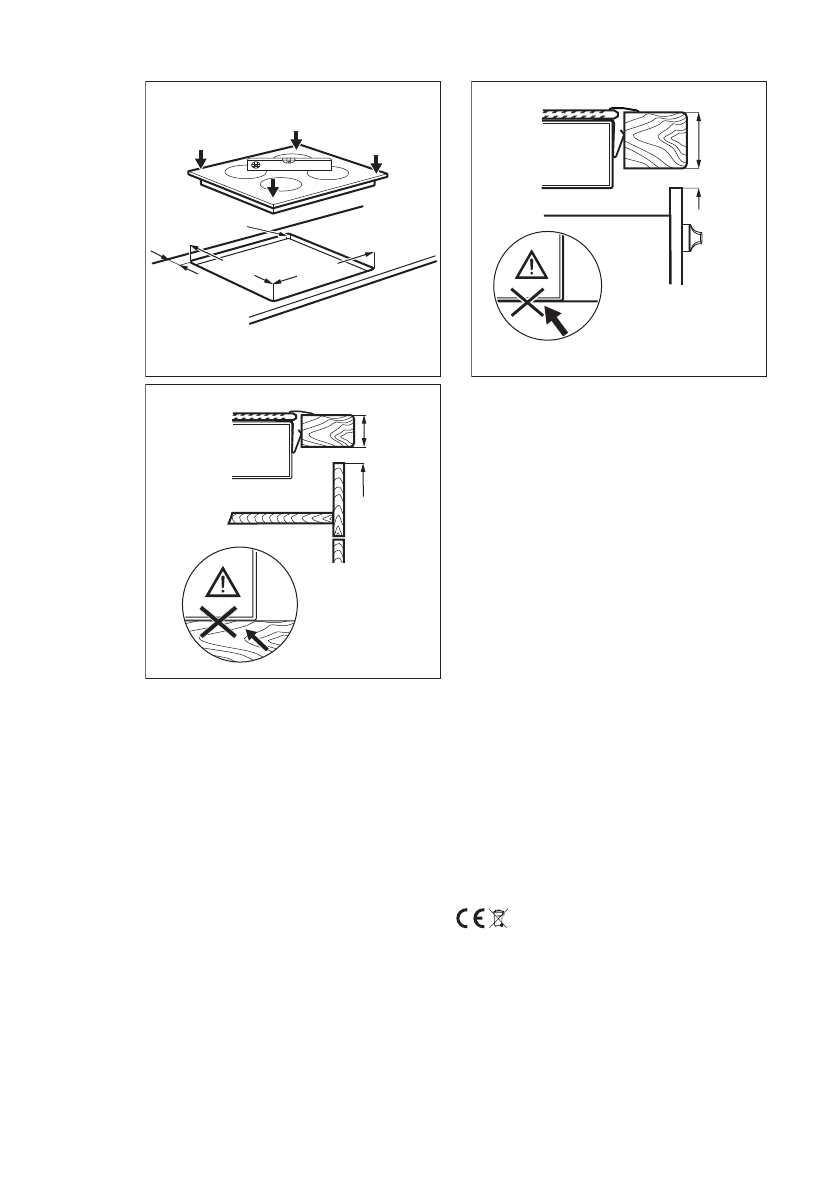 CE