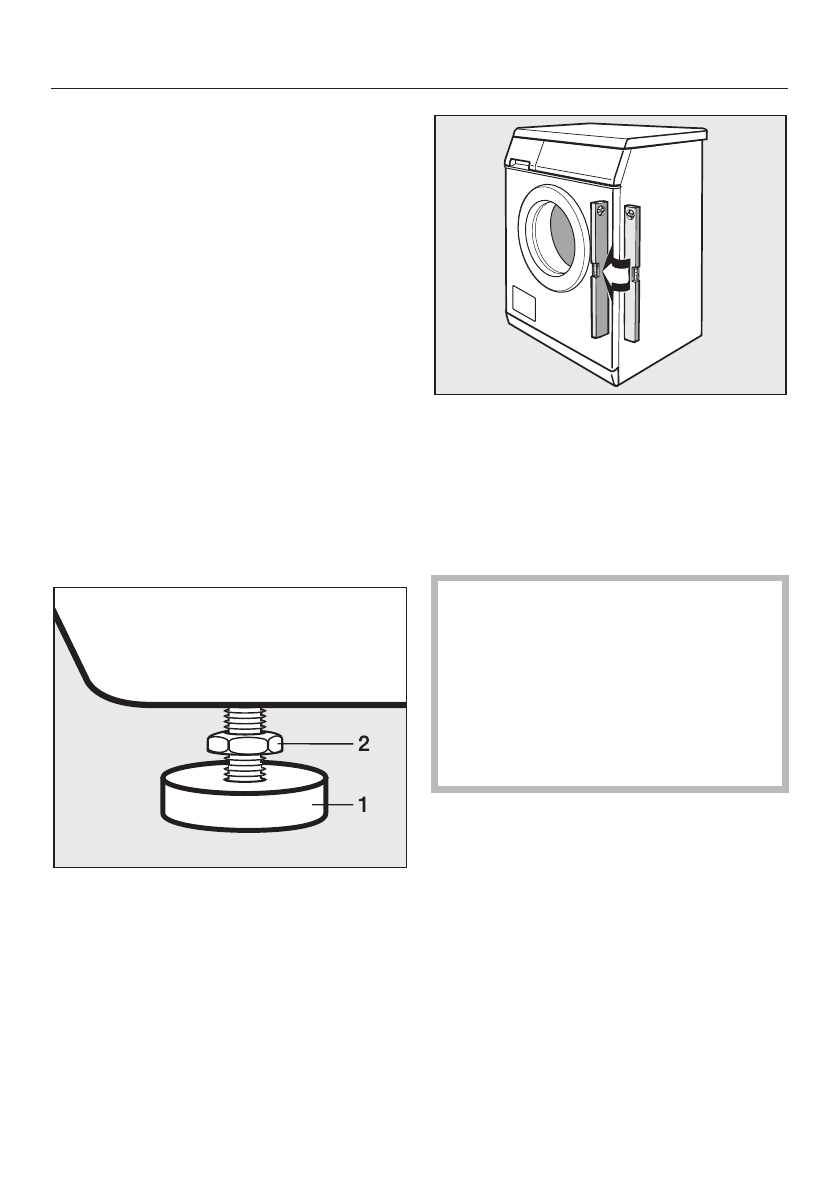 2

1